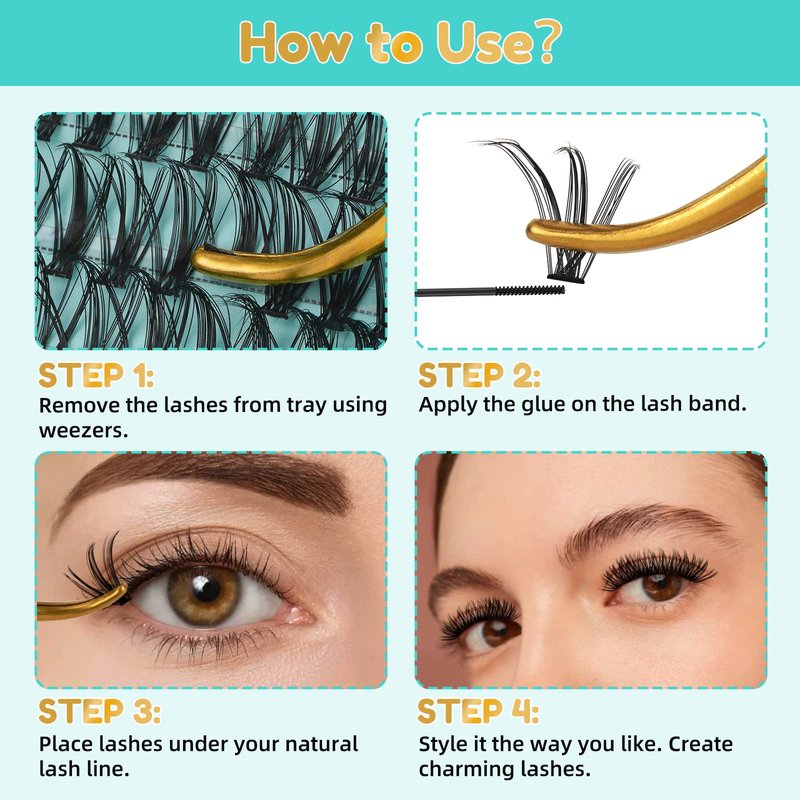 How to Use?

STEP 1:
Remove the lashes from tray using weezers.

STEP 2:
Apply the glue on the lash band.

STEP 3:
Place lashes under your natural lash line.

STEP 4:
Style it the way you like. Create charming lashes.