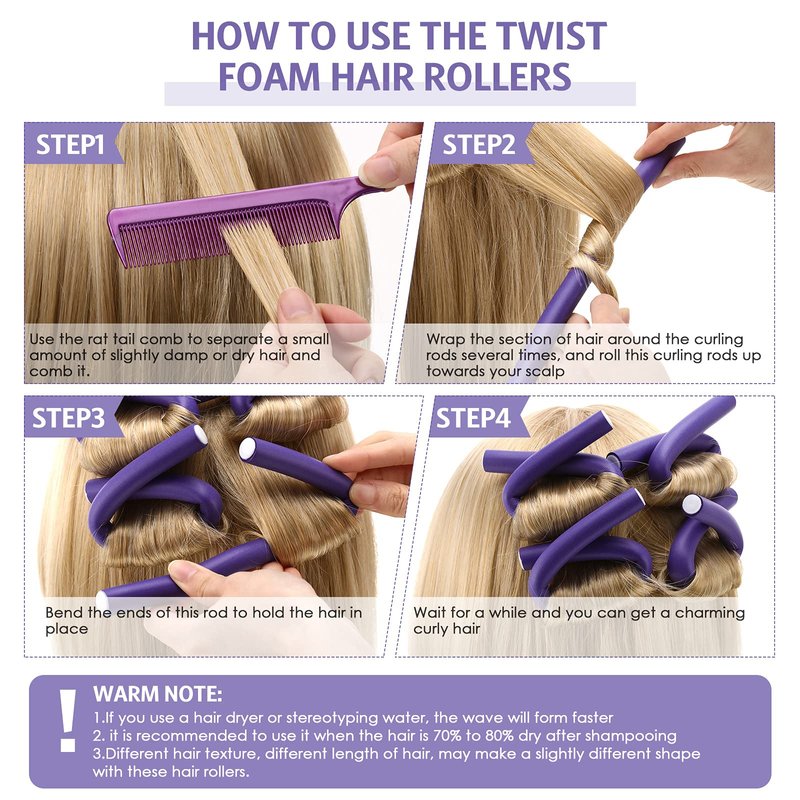 HOW TO USE THE TWIST FOAM HAIR ROLLERS

STEP1

Use the rat tail comb to separate a small amount of slightly damp or dry hair and comb it.

STEP2

Wrap the section of hair around the curling rods several times, and roll this curling rods up towards your scalp

STEP3

Bend the ends of this rod to hold the hair in place

STEP4

Wait for a while and you can get a charming curly hair

!

WARM NOTE:

1.If you use a hair dryer or stereotyping water, the wave will form faster
2. it is recommended to use it when the hair is 70% to 80% dry after shampooing
3.Different hair texture, different length of hair, may make a slightly different shape with these hair rollers.