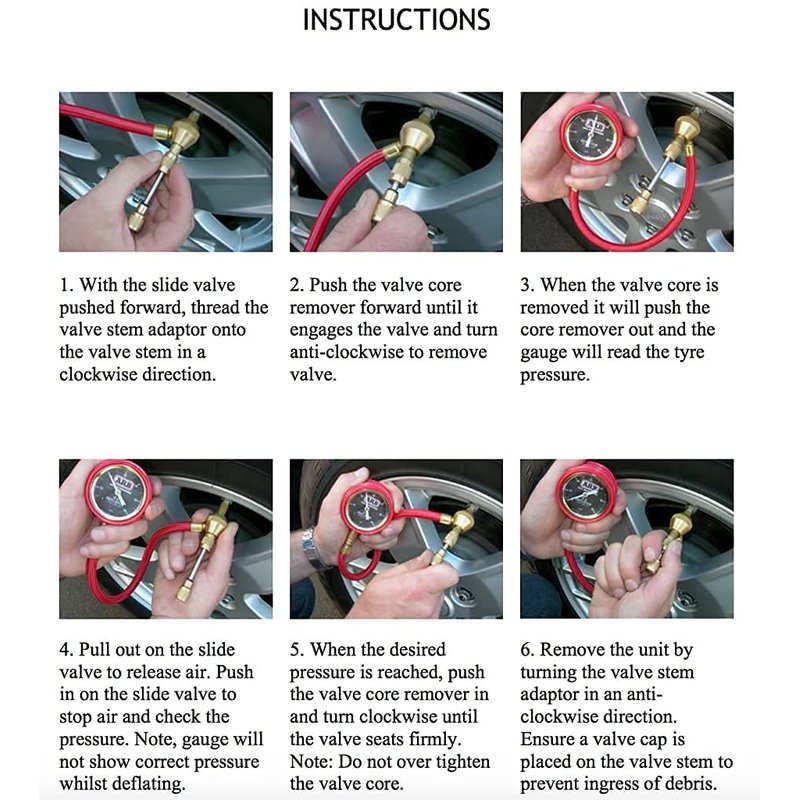 INSTRUCTIONS

1. With the slide valve pushed forward, thread the valve stem adaptor onto the valve stem in a clockwise direction.

2. Push the valve core remover forward until it engages the valve and turn anti-clockwise to remove valve.

3. When the valve core is removed it will push the core remover out and the gauge will read the tyre pressure.

4. Pull out on the slide valve to release air. Push in on the slide valve to stop air and check the pressure. Note, gauge will not show correct pressure whilst deflating.

5. When the desired pressure is reached, push the valve core remover in and turn clockwise until the valve seats firmly. Note: Do not over tighten the valve core.

6. Remove the unit by turning the valve stem adaptor in an anti-clockwise direction. Ensure a valve cap is placed on the valve stem to prevent ingress of debris.