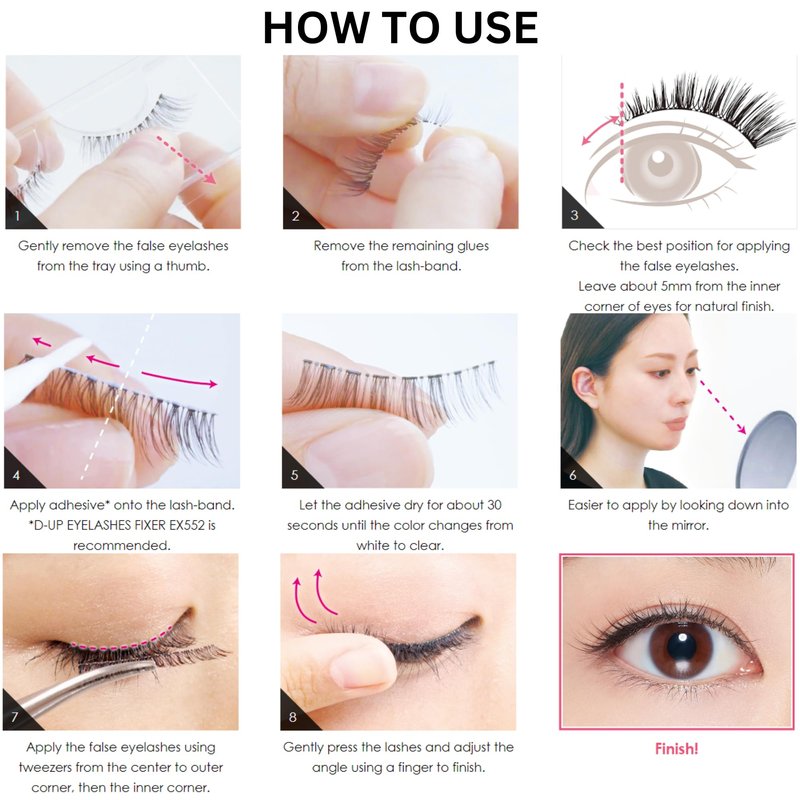 HOW TO USE

1
Gently remove the false eyelashes from the tray using a thumb.

2
Remove the remaining glues from the lash-band.

3
Check the best position for applying the false eyelashes. Leave about 5mm from the inner corner of eyes for natural finish.

4
Apply adhesive* onto the lash-band. *D-UP EYELASHES FIXER EX552 is recommended.

5
Let the adhesive dry for about 30 seconds until the color changes from white to clear.

6
Easier to apply by looking down into the mirror.

7
Apply the false eyelashes using tweezers from the center to outer corner, then the inner corner.

8
Gently press the lashes and adjust the angle using a finger to finish.

Finish!