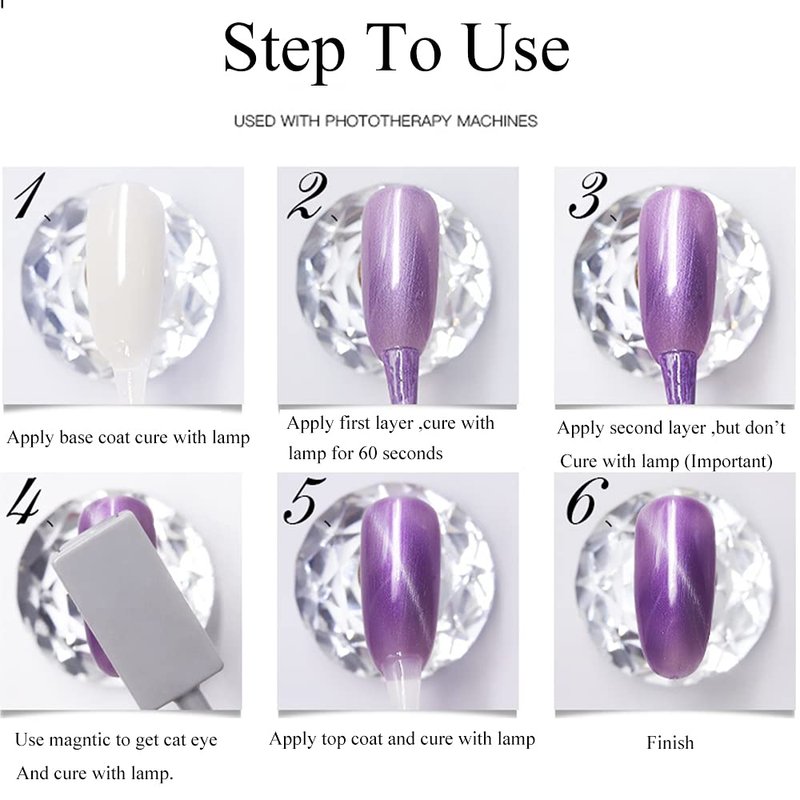 Step To Use

USED WITH PHOTOTHERAPY MACHINES

1、

Apply base coat cure with lamp

2、

Apply first layer ,cure with lamp for 60 seconds

3、

Apply second layer ,but don't Cure with lamp (Important)

4、

Use magntic to get cat eye And cure with lamp.

5、

Apply top coat and cure with lamp

6、

Finish