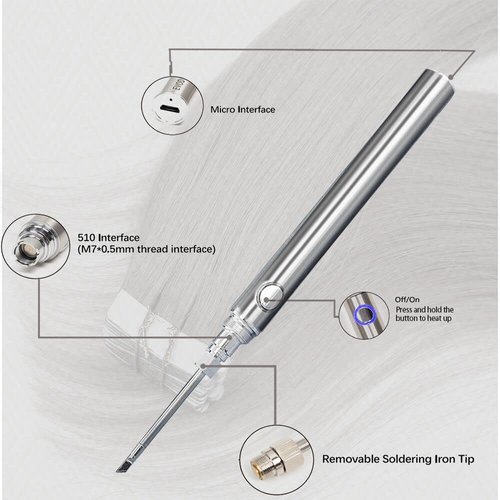 Micro Interface

510 Interface
(M7*0.5mm thread interface)

Off/On
Press and hold the button to heat up

Removable Soldering Iron Tip