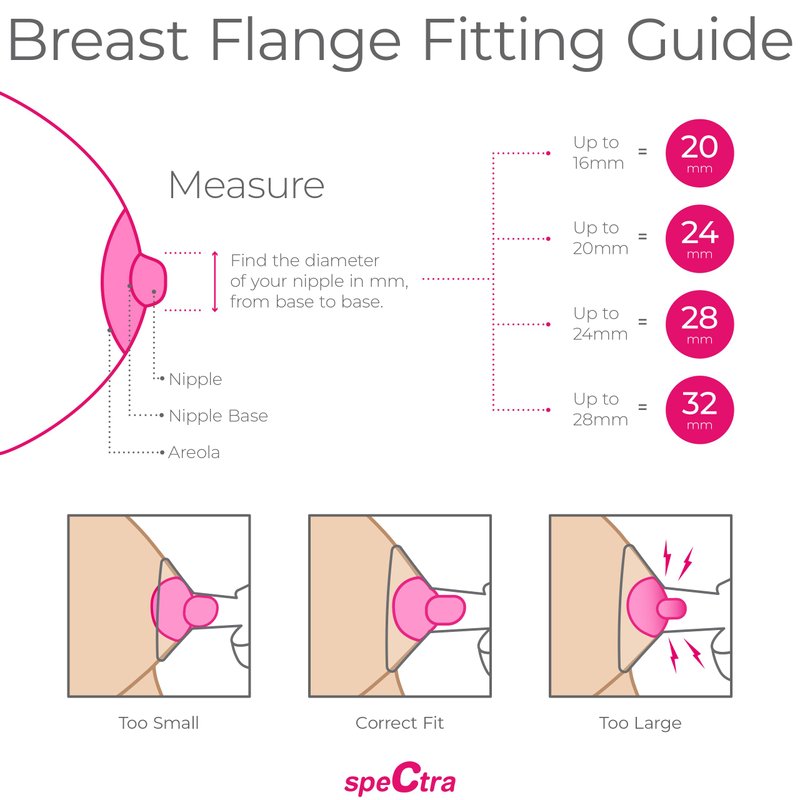 Breast Flange Fitting Guide

Measure

Find the diameter of your nipple in mm, from base to base.

Nipple
Nipple Base
Areola

Up to 16mm = 20 mm

Up to 20mm = 24 mm

Up to 24mm = 28 mm

Up to 28mm = 32 mm

Too Small

Correct Fit

Too Large

speCtra