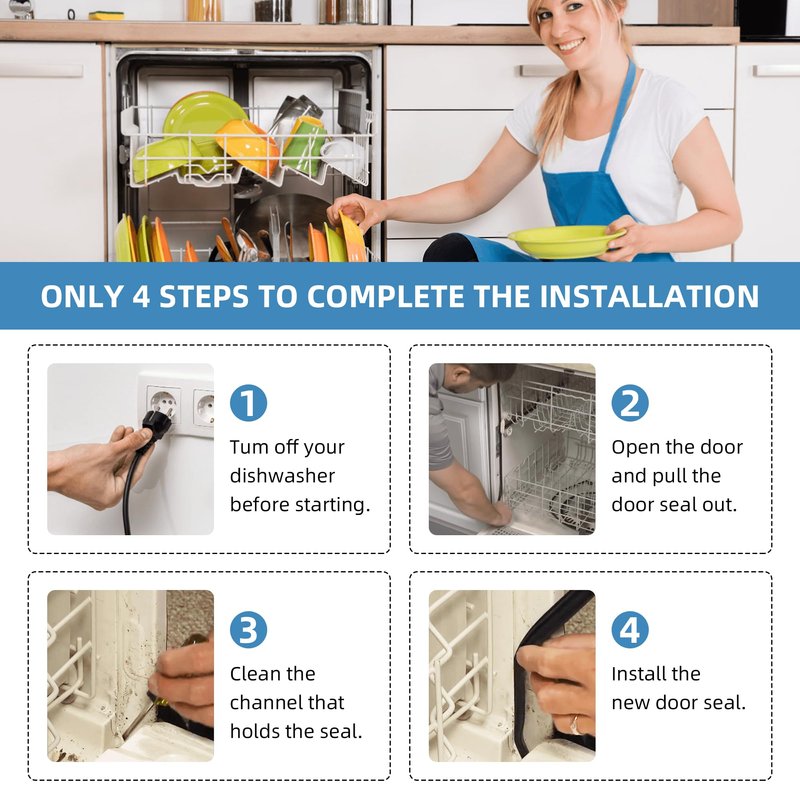 ONLY 4 STEPS TO COMPLETE THE INSTALLATION

1
Tum off your dishwasher before starting.

2
Open the door and pull the door seal out.

3
Clean the channel that holds the seal.

4
Install the new door seal.