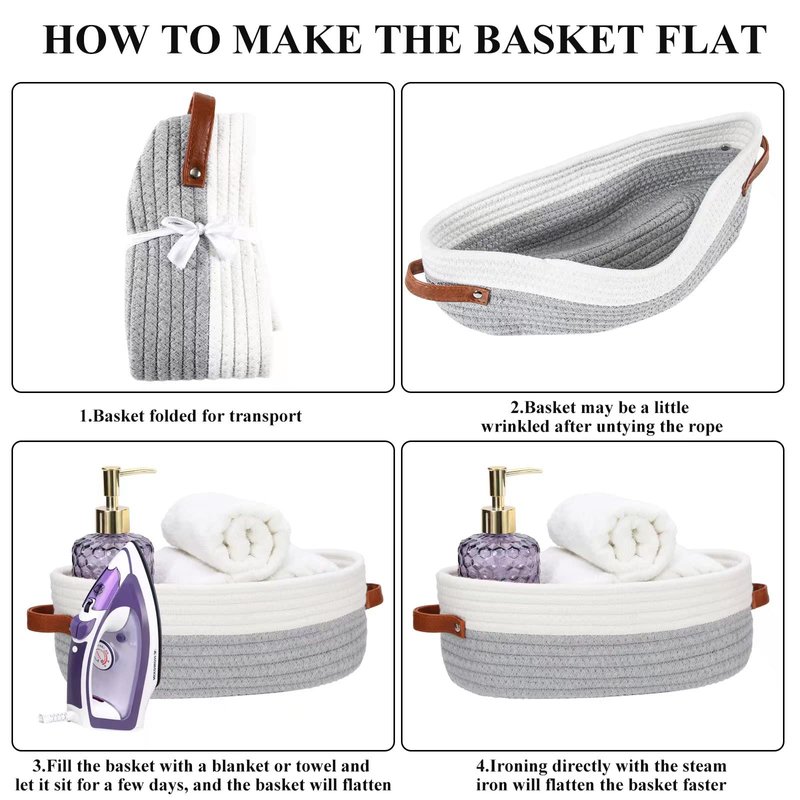 HOW TO MAKE THE BASKET FLAT

1.Basket folded for transport

2.Basket may be a little wrinkled after untying the rope

3.Fill the basket with a blanket or towel and let it sit for a few days, and the basket will flatten

4.Ironing directly with the steam iron will flatten the basket faster