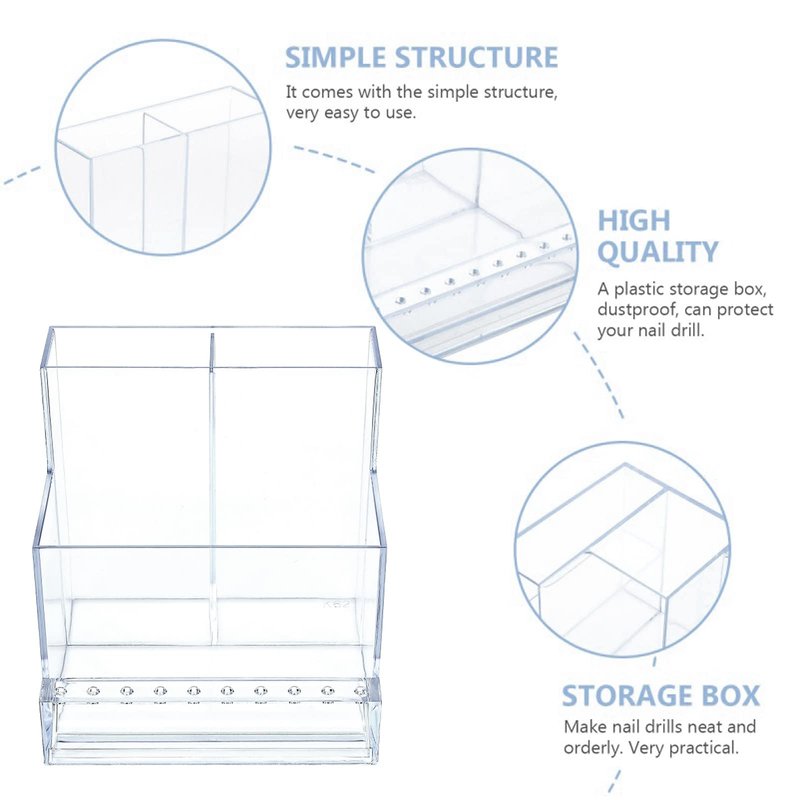 SIMPLE STRUCTURE
It comes with the simple structure, very easy to use.

HIGH QUALITY
A plastic storage box, dustproof, can protect your nail drill.

STORAGE BOX
Make nail drills neat and orderly. Very practical.