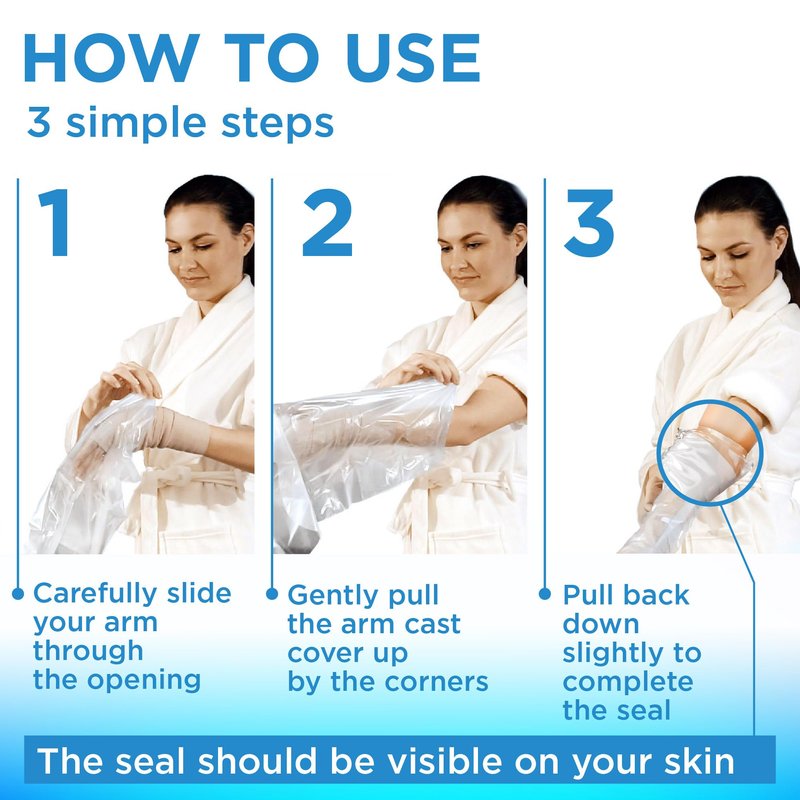 HOW TO USE
3 simple steps

1

Carefully slide your arm through the opening

2

Gently pull the arm cast cover up by the corners

3

Pull back down slightly to complete the seal

The seal should be visible on your skin