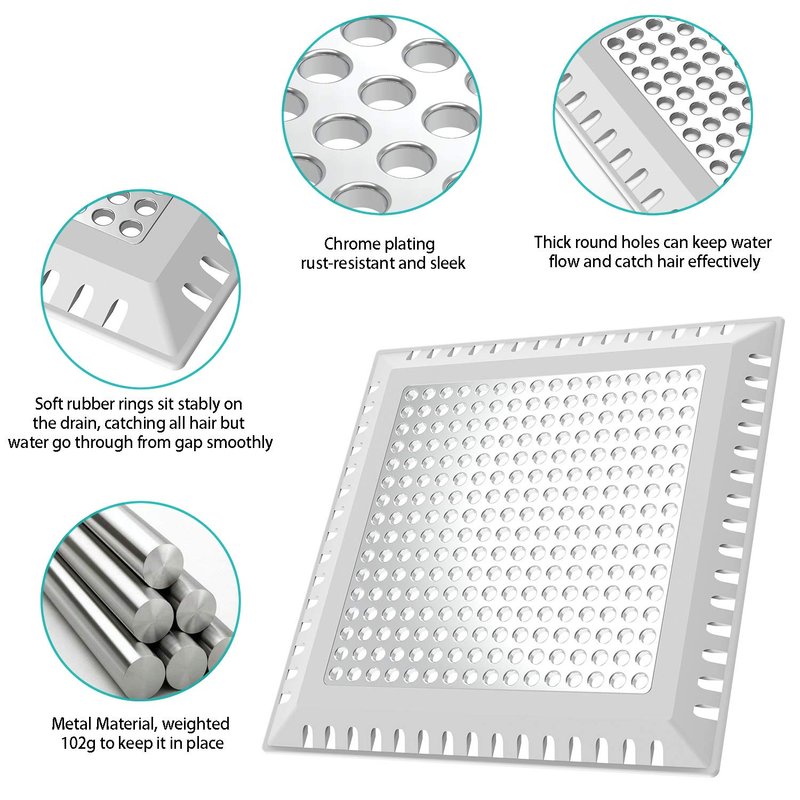 Chrome plating
rust-resistant and sleek

Thick round holes can keep water
flow and catch hair effectively

Soft rubber rings sit stably on
the drain, catching all hair but
water go through from gap smoothly

Metal Material, weighted
102g to keep it in place