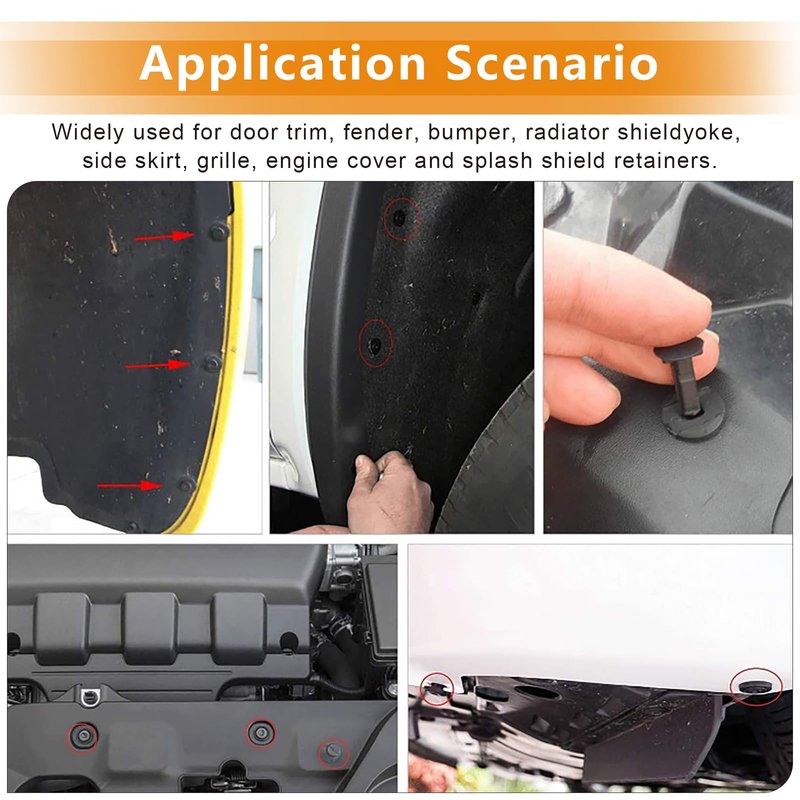 Application Scenario

Widely used for door trim, fender, bumper, radiator shieldyoke, side skirt, grille, engine cover and splash shield retainers.