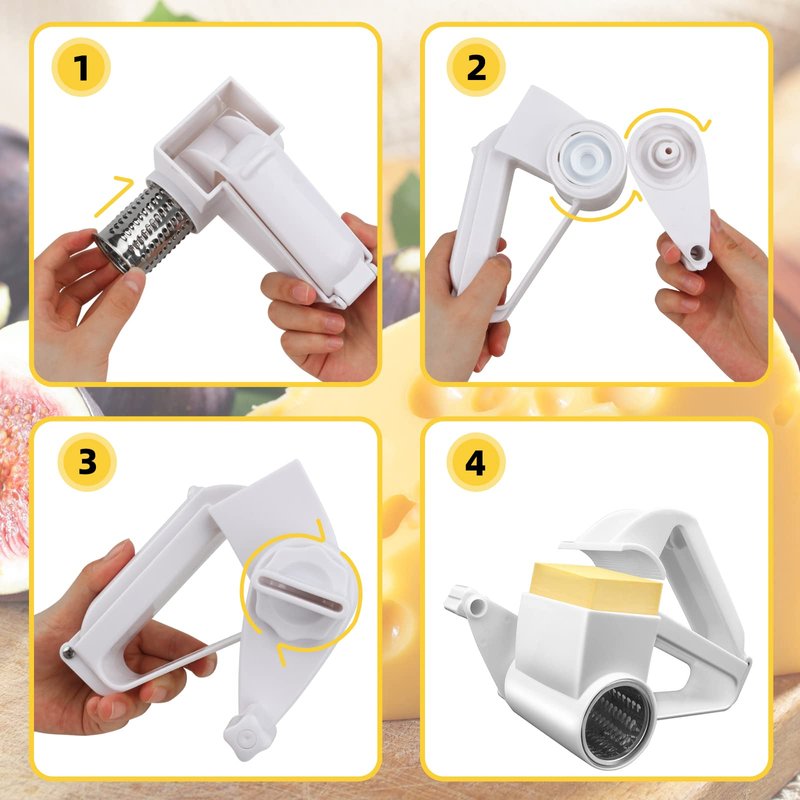 1

2

3

4