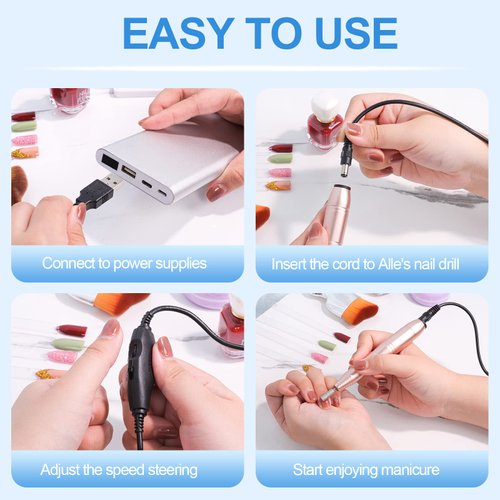 EASY TO USE

Connect to power supplies

Insert the cord to Alle's nail drill

Adjust the speed steering

Start enjoying manicure