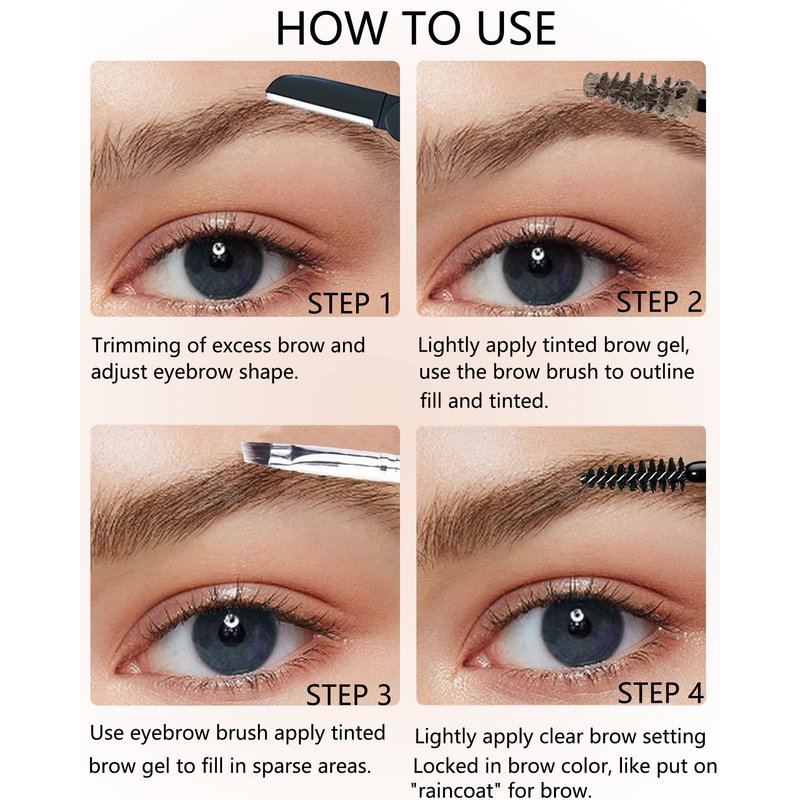 HOW TO USE

STEP 1

Trimming of excess brow and adjust eyebrow shape.

STEP 2

Lightly apply tinted brow gel, use the brow brush to outline fill and tinted.

STEP 3

Use eyebrow brush apply tinted brow gel to fill in sparse areas.

STEP 4

Lightly apply clear brow setting Locked in brow color, like put on "raincoat" for brow.