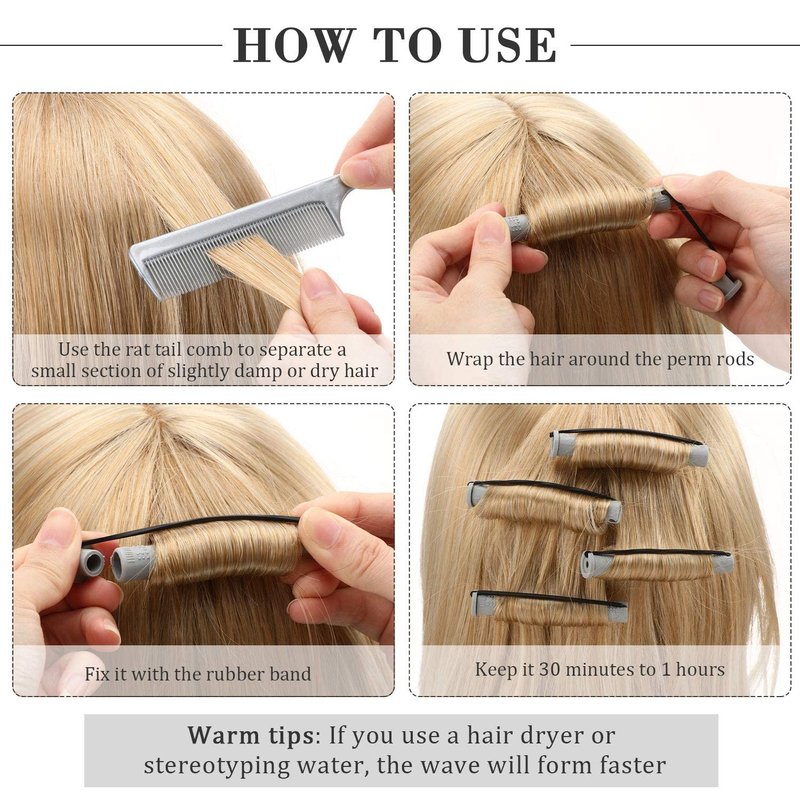 HOW TO USE

Use the rat tail comb to separate a small section of slightly damp or dry hair

Wrap the hair around the perm rods

Fix it with the rubber band

Keep it 30 minutes to 1 hours

Warm tips: If you use a hair dryer or stereotyping water, the wave will form faster