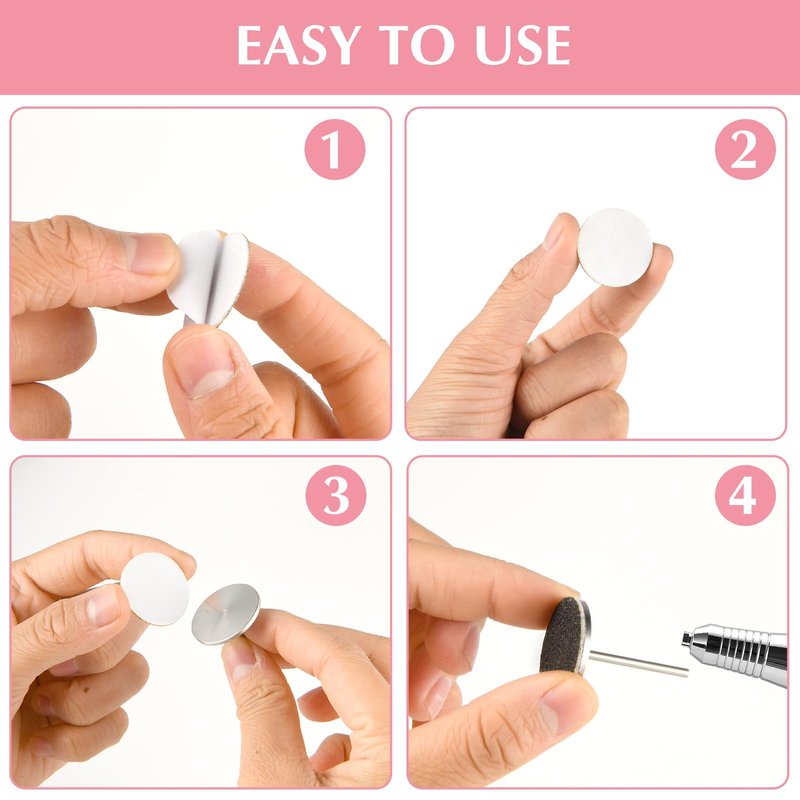 EASY TO USE

1

2

3

4