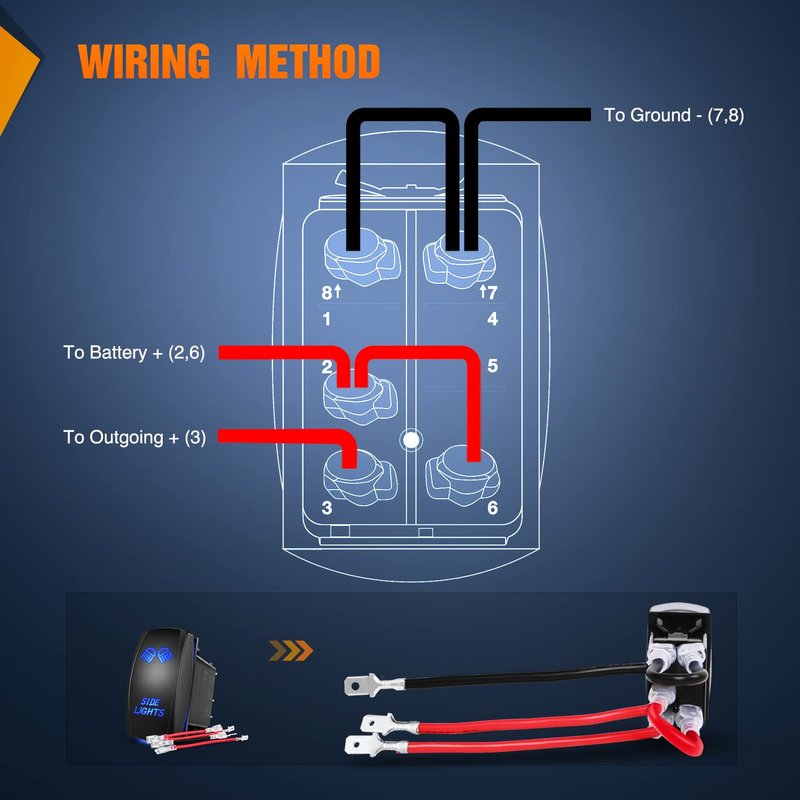 WIRING METHOD

To Ground - (7,8)

8↑
↑7
1
4
To Battery + (2,6)
2
5
To Outgoing + (3)
3
6

SIDE LIGHTS