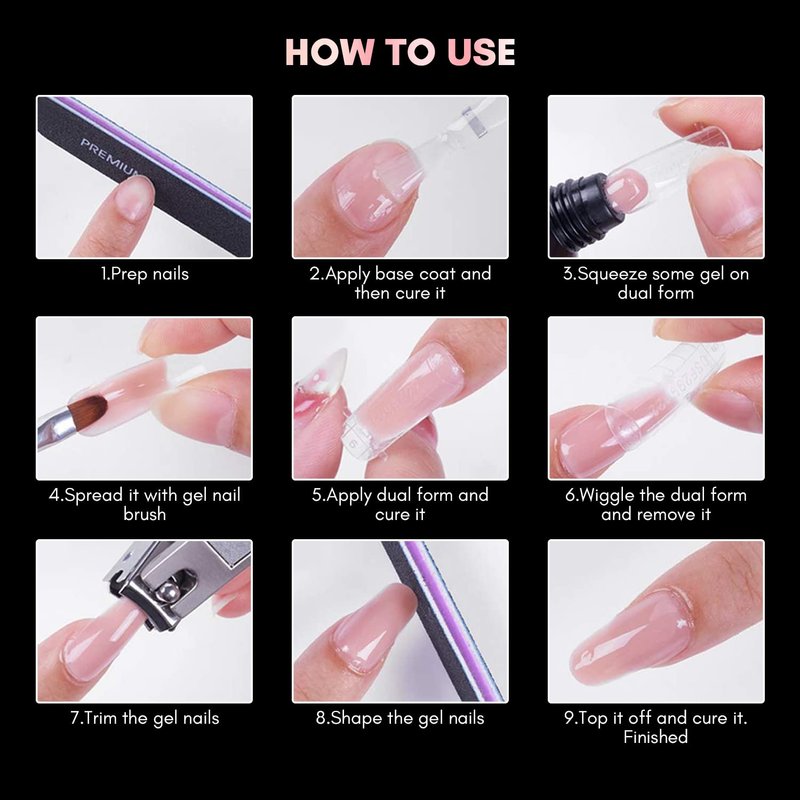 HOW TO USE

PREMIUM

1.Prep nails

2.Apply base coat and then cure it

3.Squeeze some gel on dual form

4.Spread it with gel nail brush

5.Apply dual form and cure it

6.Wiggle the dual form and remove it

7.Trim the gel nails

8.Shape the gel nails

9.Top it off and cure it. Finished