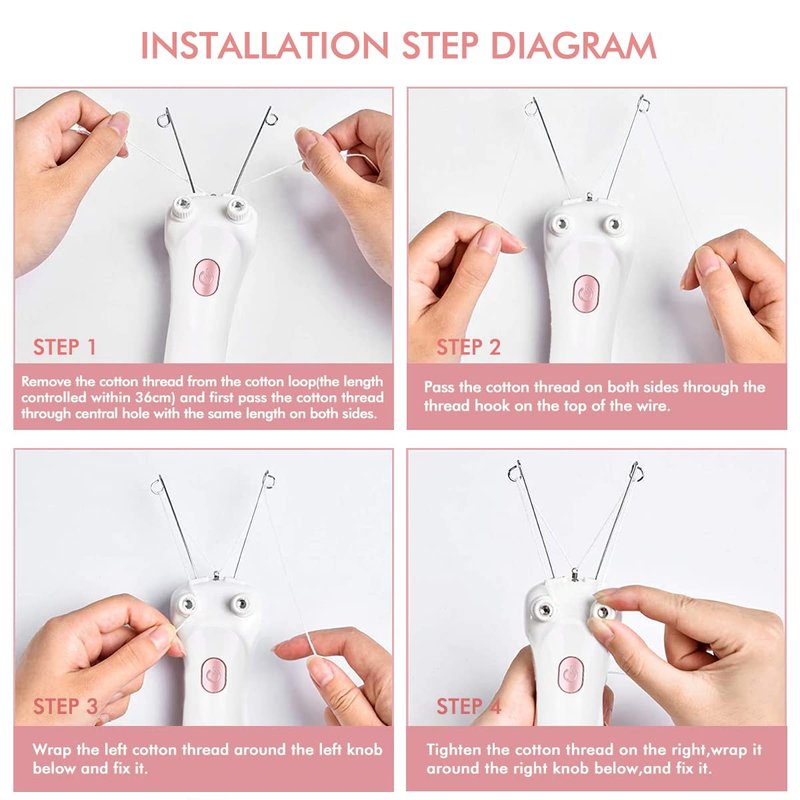 INSTALLATION STEP DIAGRAM

STEP 1

Remove the cotton thread from the cotton loop(the length controlled within 36cm) and first pass the cotton thread through central hole with the same length on both sides.

STEP 2

Pass the cotton thread on both sides through the thread hook on the top of the wire.

STEP 3

Wrap the left cotton thread around the left knob below and fix it.

STEP 4

Tighten the cotton thread on the right,wrap it around the right knob below,and fix it.