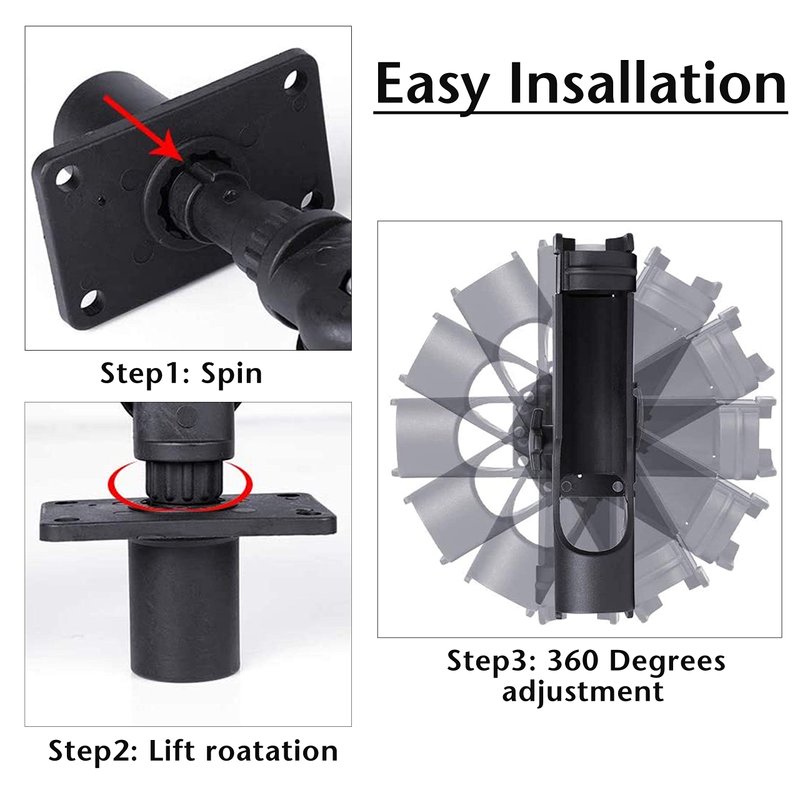 Easy Insallation

Step1: Spin

Step2: Lift roatation

Step3: 360 Degrees adjustment