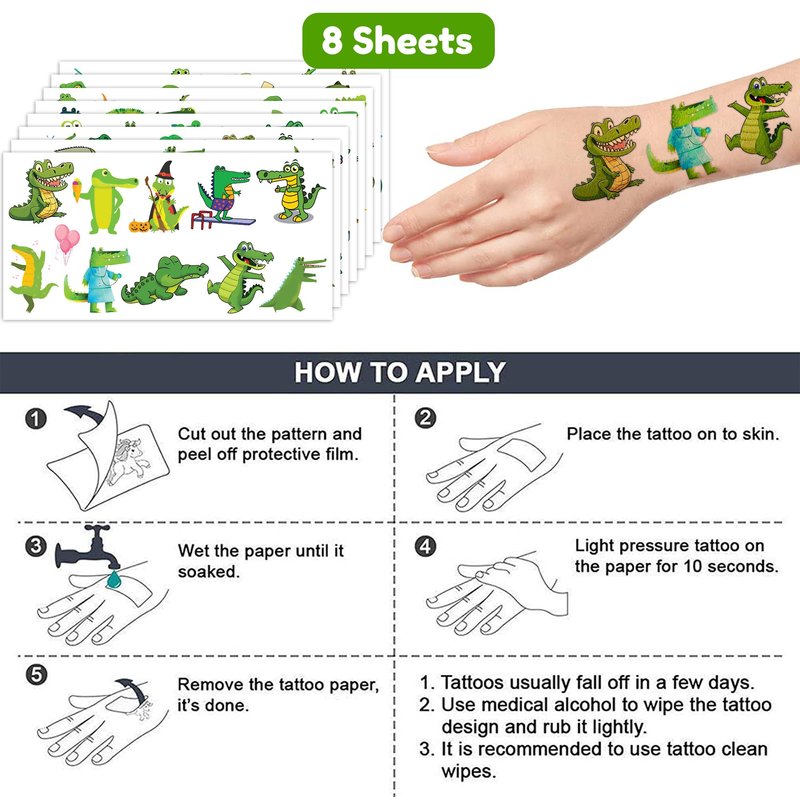 8 Sheets

HOW TO APPLY

1 Cut out the pattern and peel off protective film.

2 Place the tattoo on to skin.

3 Wet the paper until it soaked.

4 Light pressure tattoo on the paper for 10 seconds.

5 Remove the tattoo paper, it's done.

1. Tattoos usually fall off in a few days.
2. Use medical alcohol to wipe the tattoo design and rub it lightly.
3. It is recommended to use tattoo clean wipes.