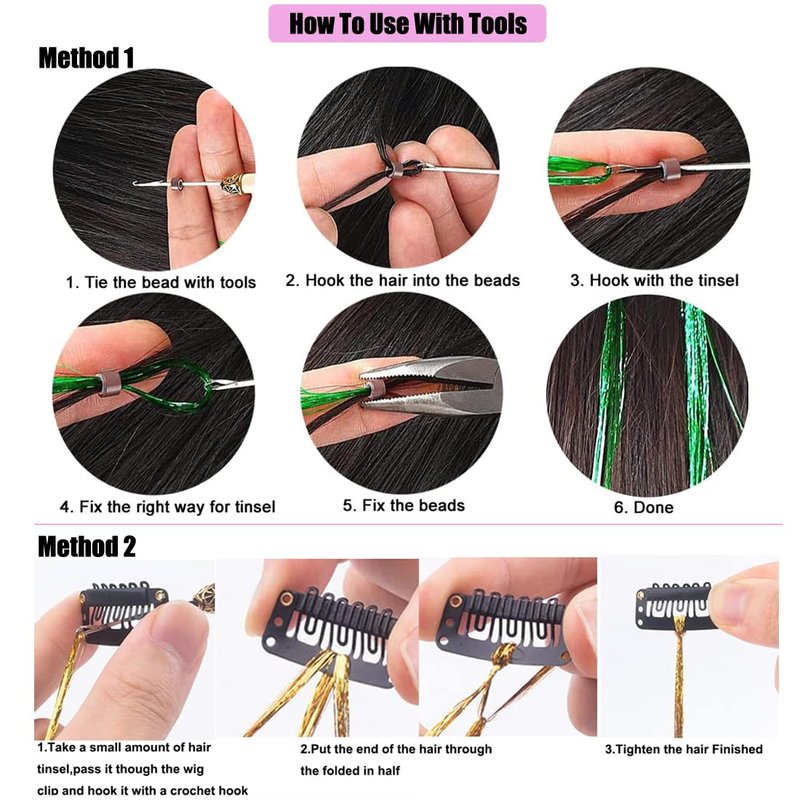 How To Use With Tools

Method 1

1. Tie the bead with tools

2. Hook the hair into the beads

3. Hook with the tinsel

4. Fix the right way for tinsel

5. Fix the beads

6. Done

Method 2

1.Take a small amount of hair tinsel,pass it though the wig clip and hook it with a crochet hook

2.Put the end of the hair through the folded in half

3.Tighten the hair Finished