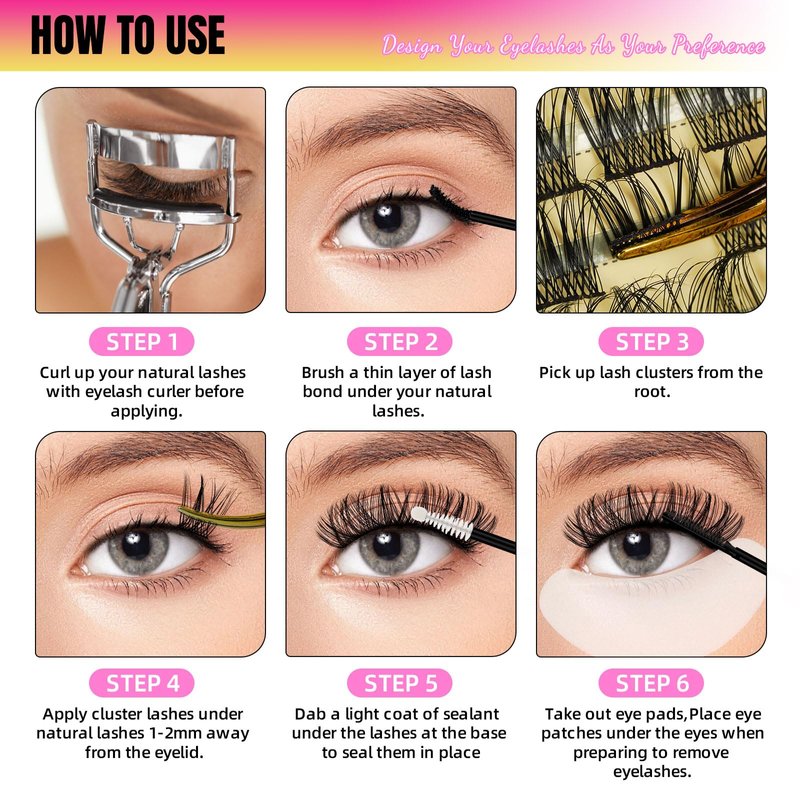 HOW TO USE

Design Your Eyelashes As Your Preference

STEP 1
Curl up your natural lashes with eyelash curler before applying.

STEP 2
Brush a thin layer of lash bond under your natural lashes.

STEP 3
Pick up lash clusters from the root.

STEP 4
Apply cluster lashes under natural lashes 1-2mm away from the eyelid.

STEP 5
Dab a light coat of sealant under the lashes at the base to seal them in place

STEP 6
Take out eye pads,Place eye patches under the eyes when preparing to remove eyelashes.