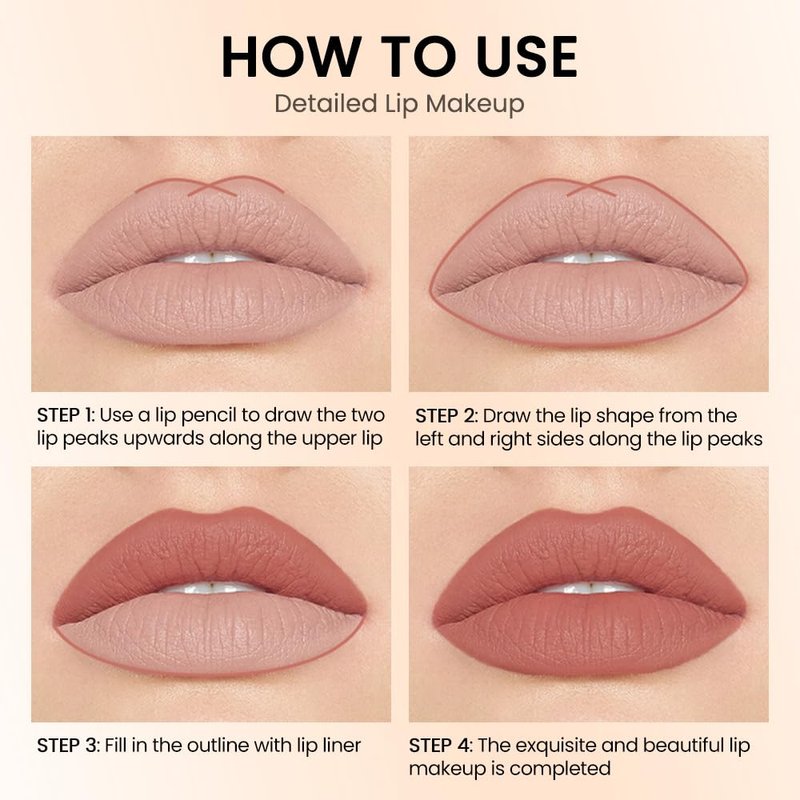 HOW TO USE
Detailed Lip Makeup

STEP 1: Use a lip pencil to draw the two lip peaks upwards along the upper lip

STEP 2: Draw the lip shape from the left and right sides along the lip peaks

STEP 3: Fill in the outline with lip liner

STEP 4: The exquisite and beautiful lip makeup is completed