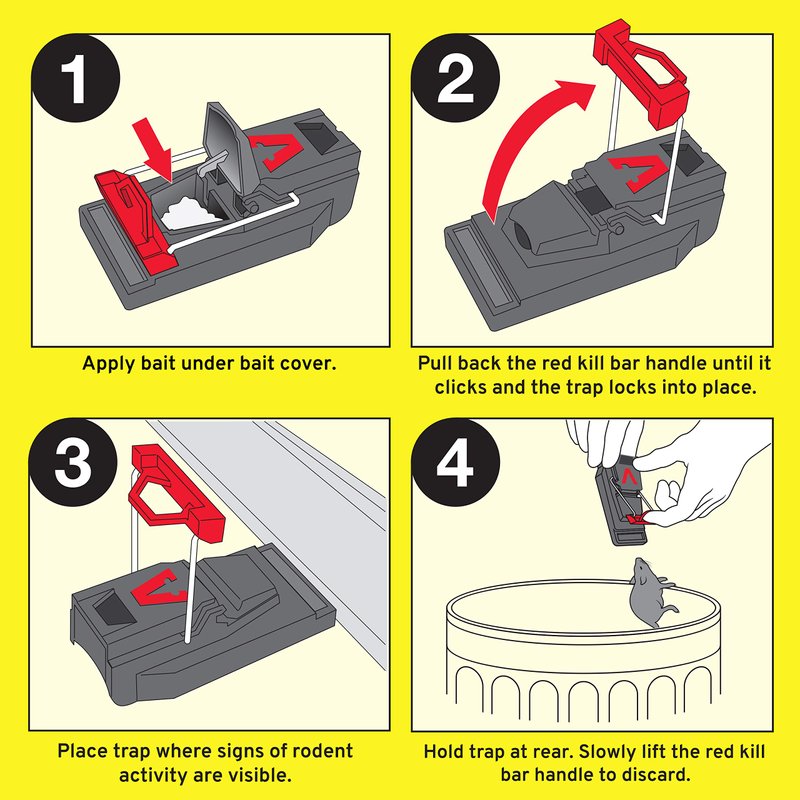 1

Apply bait under bait cover.

2

Pull back the red kill bar handle until it clicks and the trap locks into place.

3

Place trap where signs of rodent activity are visible.

4

Hold trap at rear. Slowly lift the red kill bar handle to discard.