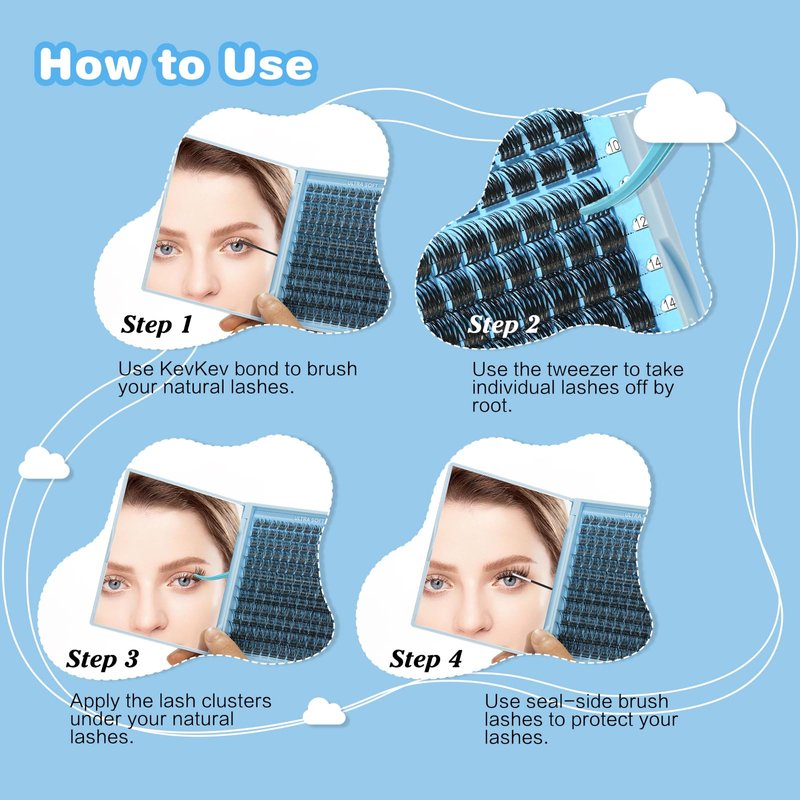 How to Use

ULTRA SOFT

Step 1

Use KevKev bond to brush your natural lashes.

10

12

14

14

Step 2

Use the tweezer to take individual lashes off by root.

ULTRA SOFT

Step 3

Apply the lash clusters under your natural lashes.

ULTRA SOFT

Step 4

Use seal-side brush lashes to protect your lashes.