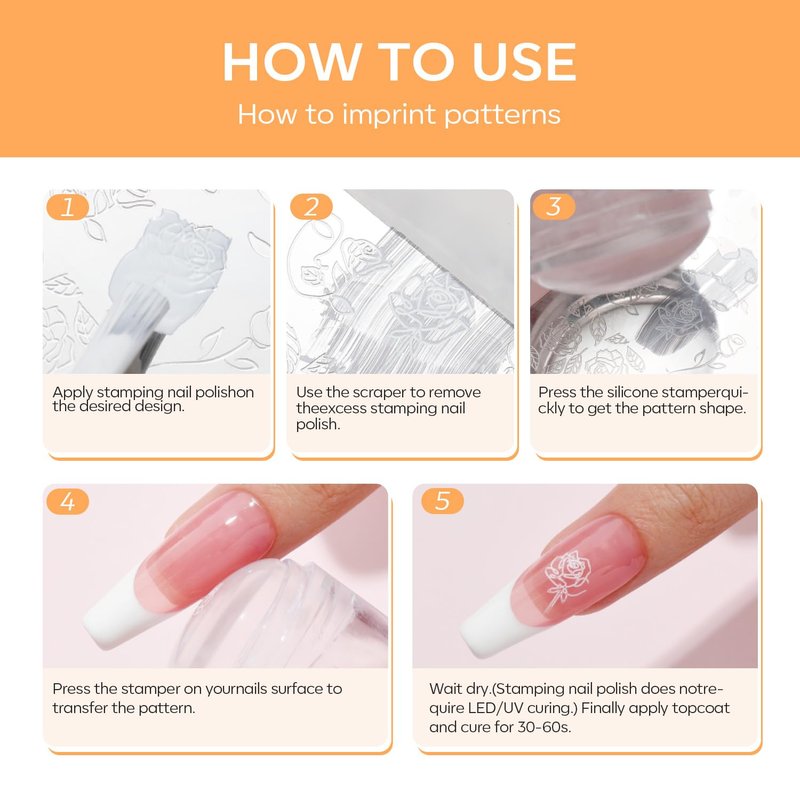 HOW TO USE
How to imprint patterns

1
Apply stamping nail polishon the desired design.

2
Use the scraper to remove theexcess stamping nail polish.

3
Press the silicone stamperquickly to get the pattern shape.

4
Press the stamper on yournails surface to transfer the pattern.

5
Wait dry.(Stamping nail polish does notrequire LED/UV curing.) Finally apply topcoat and cure for 30-60s.