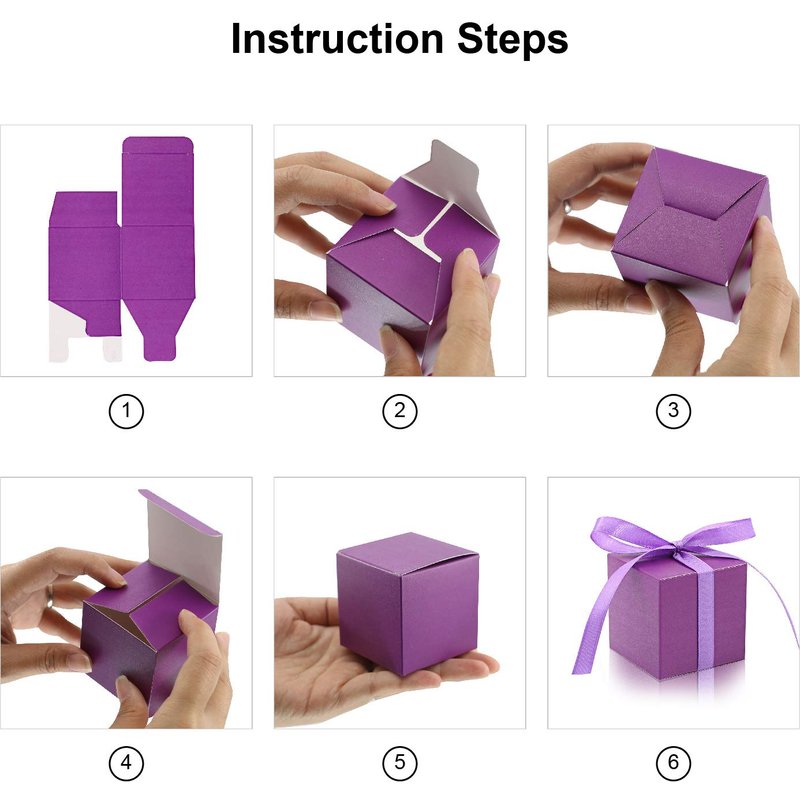 Instruction Steps

①

②

③

④

⑤

⑥