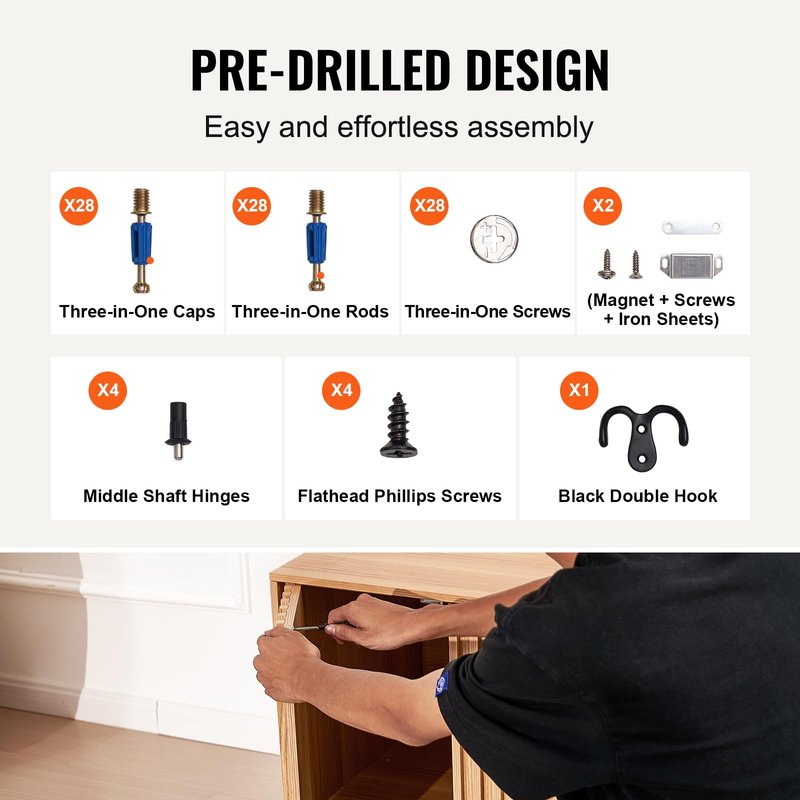 PRE-DRILLED DESIGN

Easy and effortless assembly

X28

Three-in-One Caps

X28

Three-in-One Rods

X28

Three-in-One Screws

X2

(Magnet + Screws + Iron Sheets)

X4

Middle Shaft Hinges

X4

Flathead Phillips Screws

X1

Black Double Hook