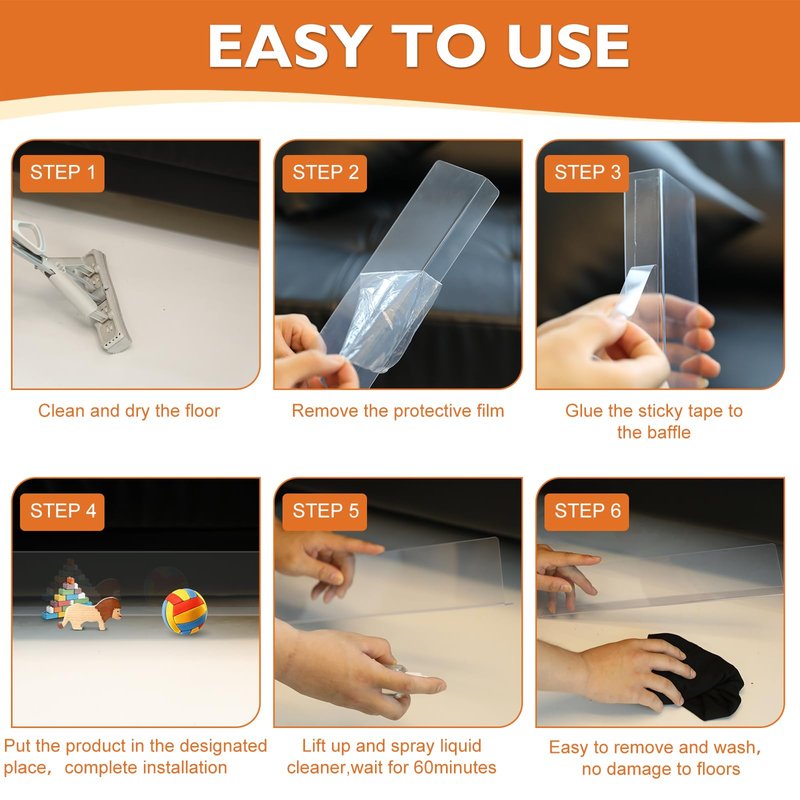 EASY TO USE

STEP 1

Clean and dry the floor

STEP 2

Remove the protective film

STEP 3

Glue the sticky tape to the baffle

STEP 4

Put the product in the designated place， complete installation

STEP 5

Lift up and spray liquid cleaner,wait for 60minutes

STEP 6

Easy to remove and wash, no damage to floors