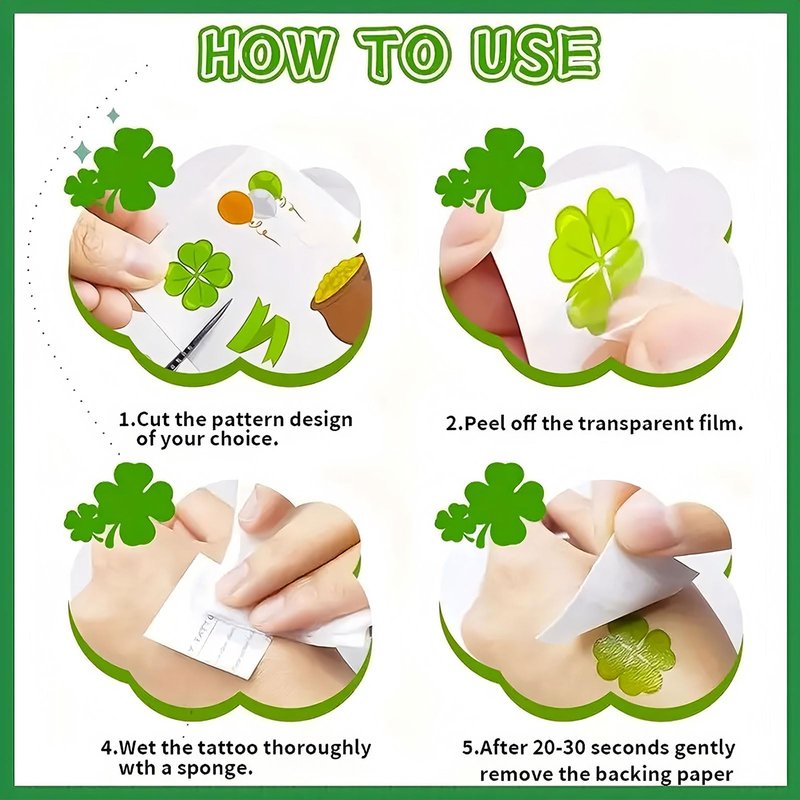 HOW TO USE

1.Cut the pattern design of your choice.

2.Peel off the transparent film.

4.Wet the tattoo thoroughly wth a sponge.

5.After 20-30 seconds gently remove the backing paper