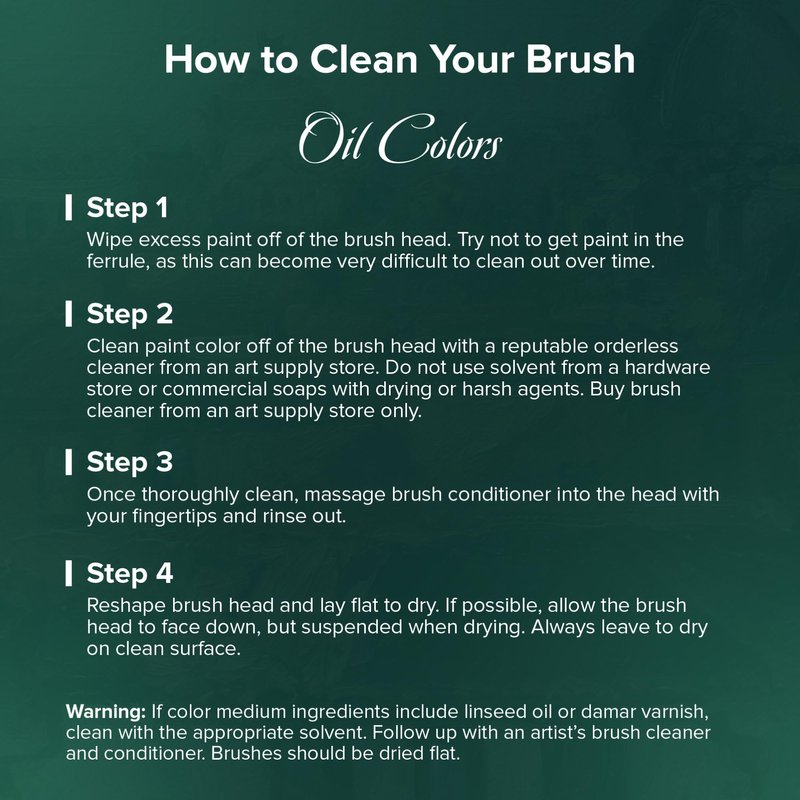 How to Clean Your Brush

Oil Colors

Step 1
Wipe excess paint off of the brush head. Try not to get paint in the ferrule, as this can become very difficult to clean out over time.

Step 2
Clean paint color off of the brush head with a reputable orderless cleaner from an art supply store. Do not use solvent from a hardware store or commercial soaps with drying or harsh agents. Buy brush cleaner from an art supply store only.

Step 3
Once thoroughly clean, massage brush conditioner into the head with your fingertips and rinse out.

Step 4
Reshape brush head and lay flat to dry. If possible, allow the brush head to face down, but suspended when drying. Always leave to dry on clean surface.

Warning: If color medium ingredients include linseed oil or damar varnish, clean with the appropriate solvent. Follow up with an artist's brush cleaner and conditioner. Brushes should be dried flat.