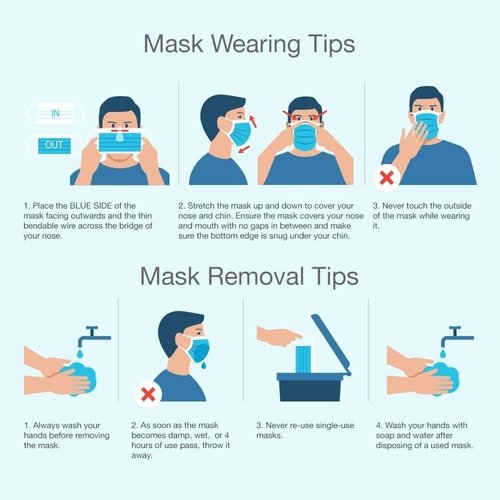 Mask Wearing Tips

IN

OUT

1. Place the BLUE SIDE of the mask facing outwards and the thin bendable wire across the bridge of your nose.

2. Stretch the mask up and down to cover your nose and chin. Ensure the mask covers your nose and mouth with no gaps in between and make sure the bottom edge is snug under your chin.

3. Never touch the outside of the mask while wearing it.

Mask Removal Tips

1. Always wash your hands before removing the mask.

2. As soon as the mask becomes damp, wet, or 4 hours of use pass, throw it away.

3. Never re-use single-use masks.

4. Wash your hands with soap and water after disposing of a used mask.