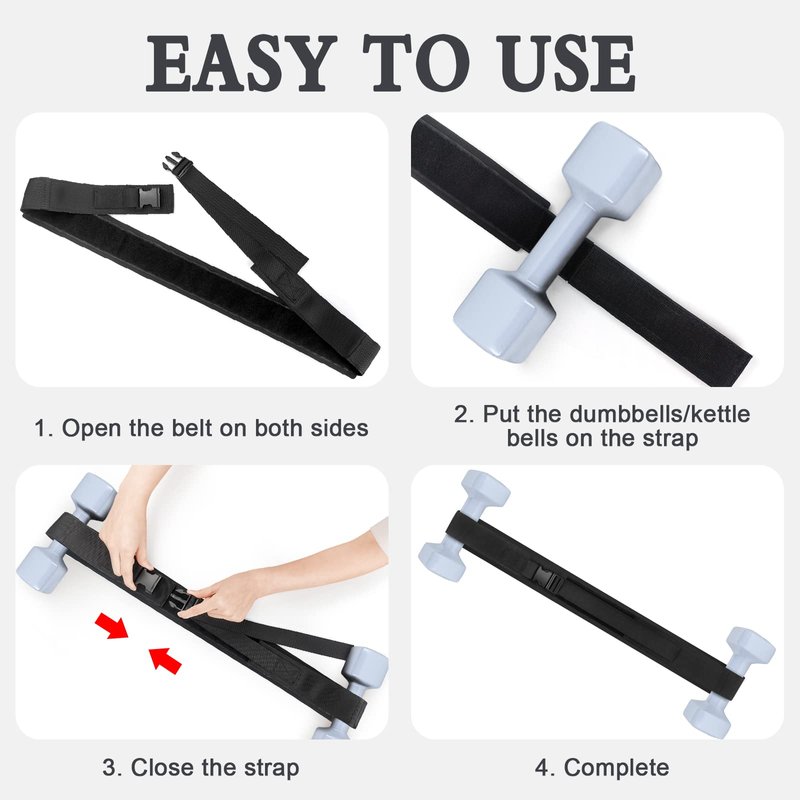 EASY TO USE

1. Open the belt on both sides

2. Put the dumbbells/kettle bells on the strap

3. Close the strap

4. Complete