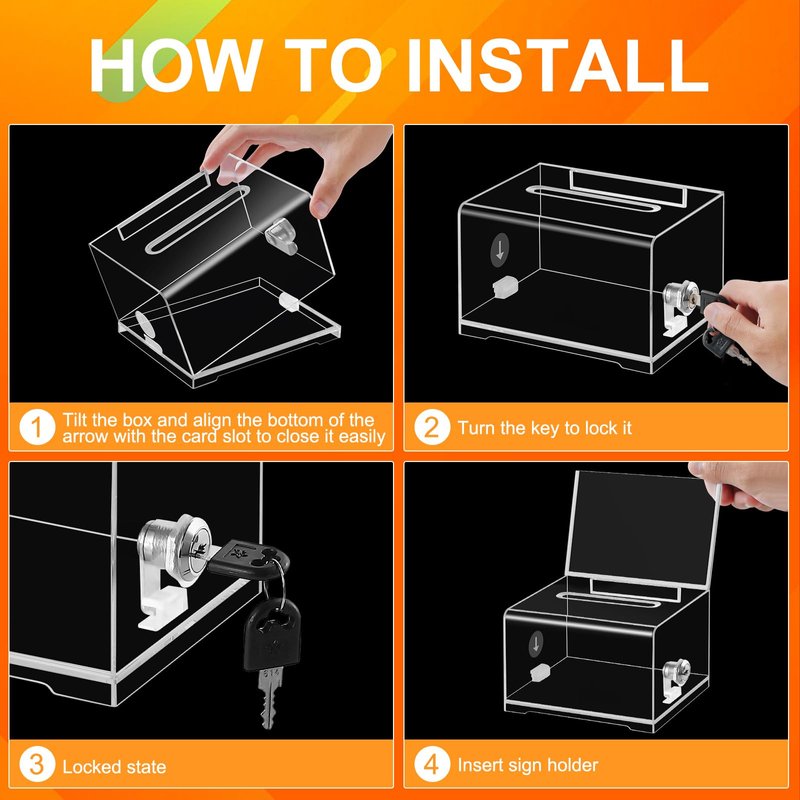 HOW TO INSTALL

1 Tilt the box and align the bottom of the arrow with the card slot to close it easily

2 Turn the key to lock it

3 Locked state

4 Insert sign holder