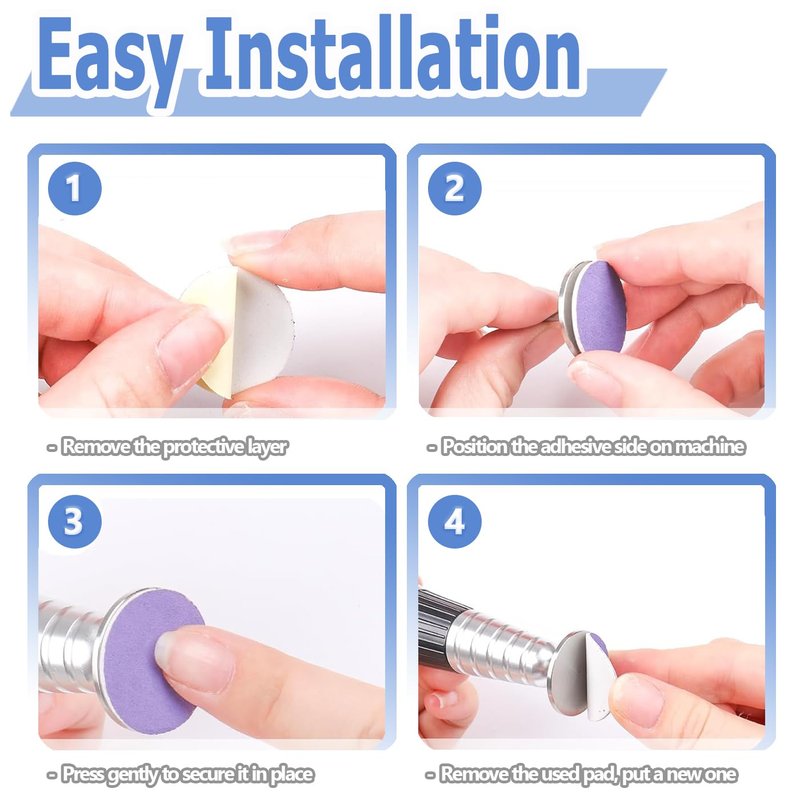 Easy Installation

1

- Remove the protective layer

2

- Position the adhesive side on machine

3

- Press gently to secure it in place

4

- Remove the used pad, put a new one