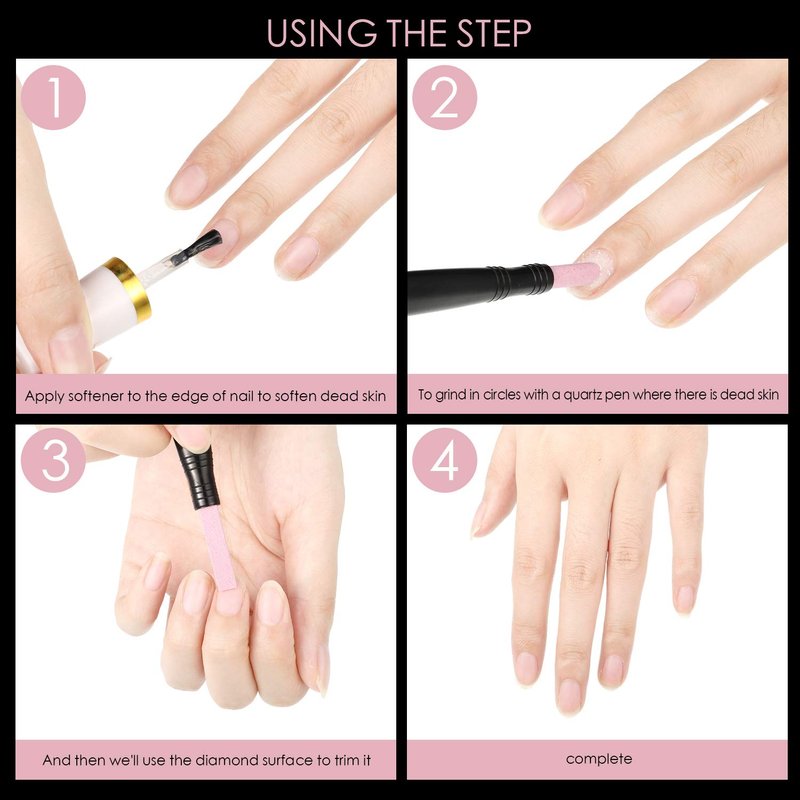 USING THE STEP

1

Apply softener to the edge of nail to soften dead skin

2

To grind in circles with a quartz pen where there is dead skin

3

And then we'll use the diamond surface to trim it

4

complete