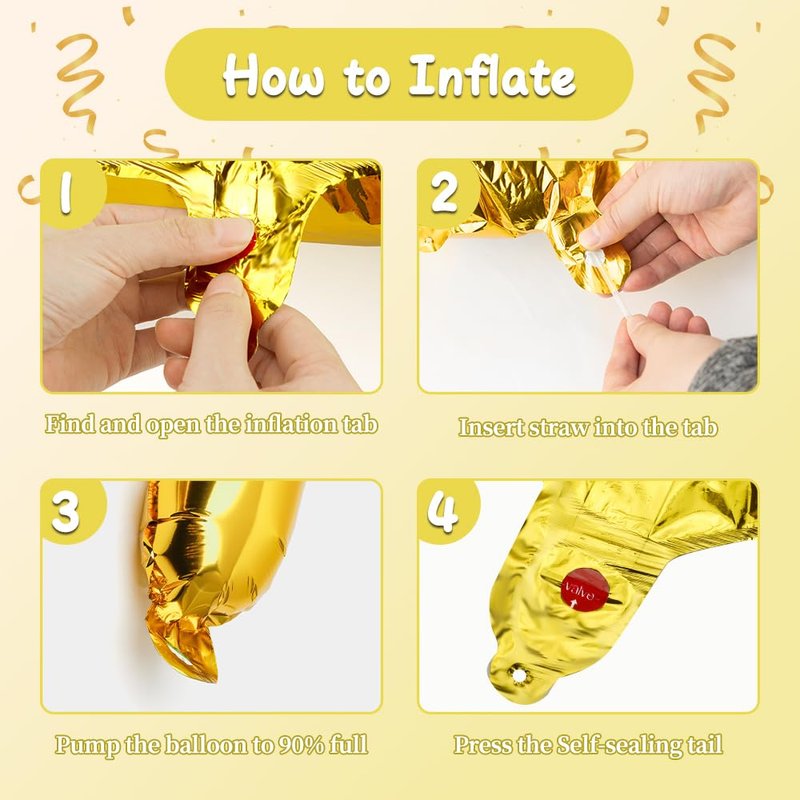 How to Inflate

1

Find and open the inflation tab

2

Insert straw into the tab

3

Pump the balloon to 90% full

4

valve

Press the Self-sealing tail