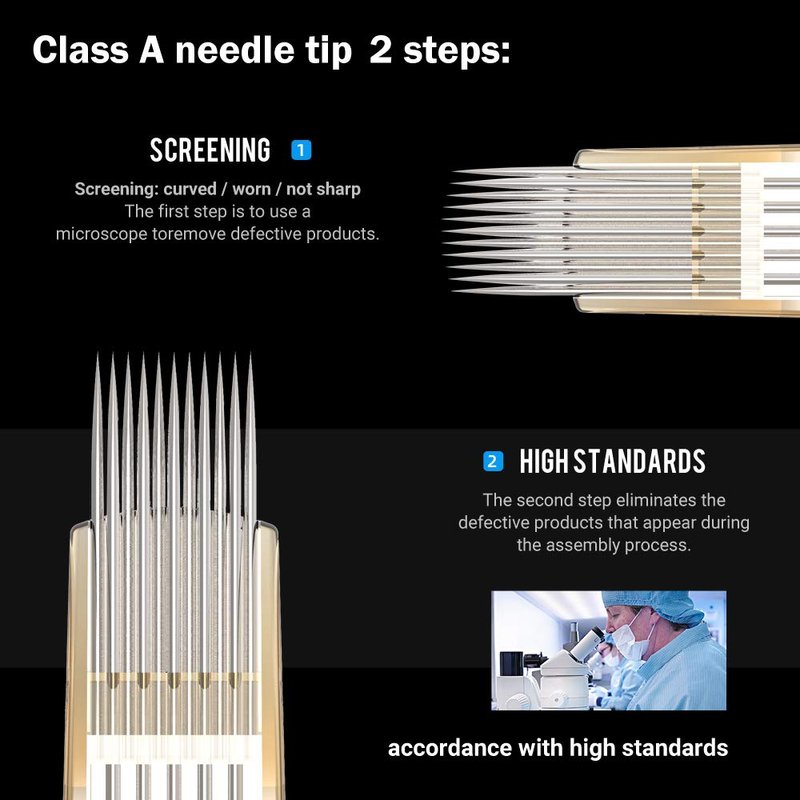 Class A needle tip 2 steps:

SCREENING 1

Screening: curved / worn / not sharp
The first step is to use a microscope toremove defective products.

2 HIGH STANDARDS

The second step eliminates the defective products that appear during the assembly process.

accordance with high standards