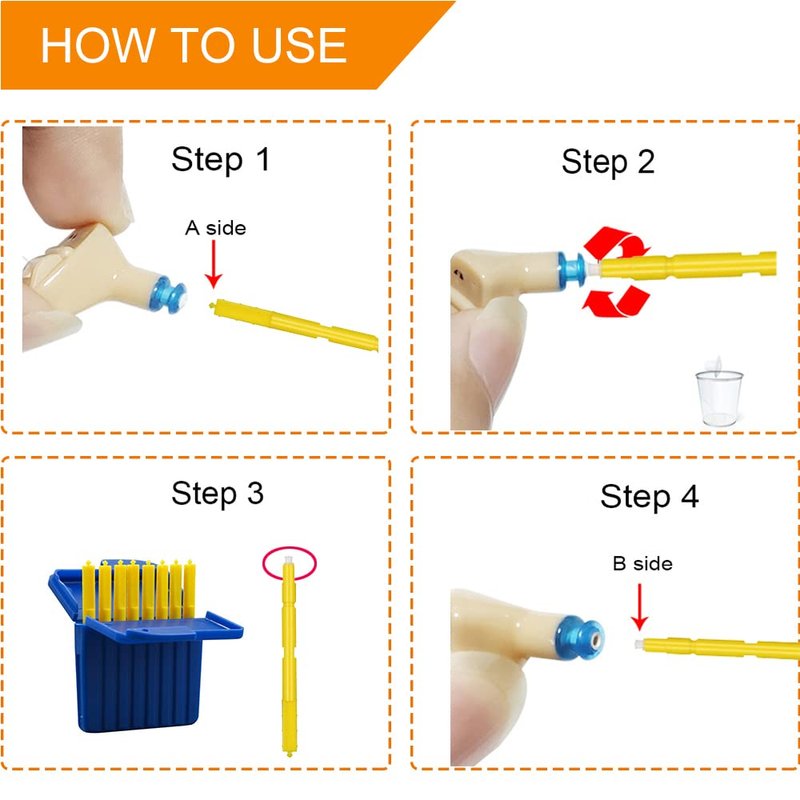 HOW TO USE

Step 1

A side

Step 2

Step 3

Step 4

B side