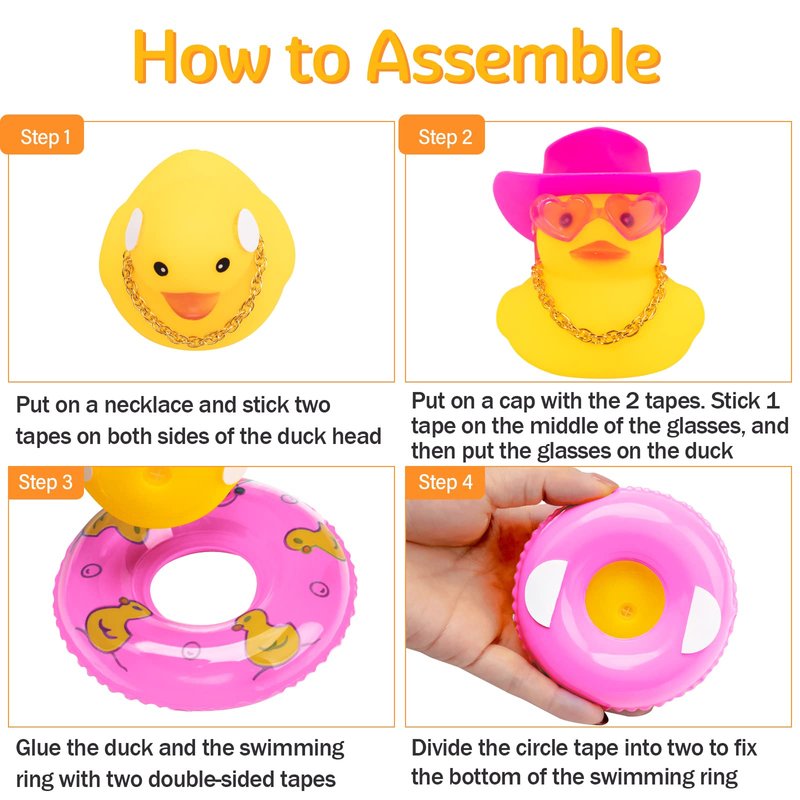 How to Assemble

Step 1

Put on a necklace and stick two tapes on both sides of the duck head

Step 2

Put on a cap with the 2 tapes. Stick 1 tape on the middle of the glasses, and then put the glasses on the duck

Step 3

Glue the duck and the swimming ring with two double-sided tapes

Step 4

Divide the circle tape into two to fix the bottom of the swimming ring