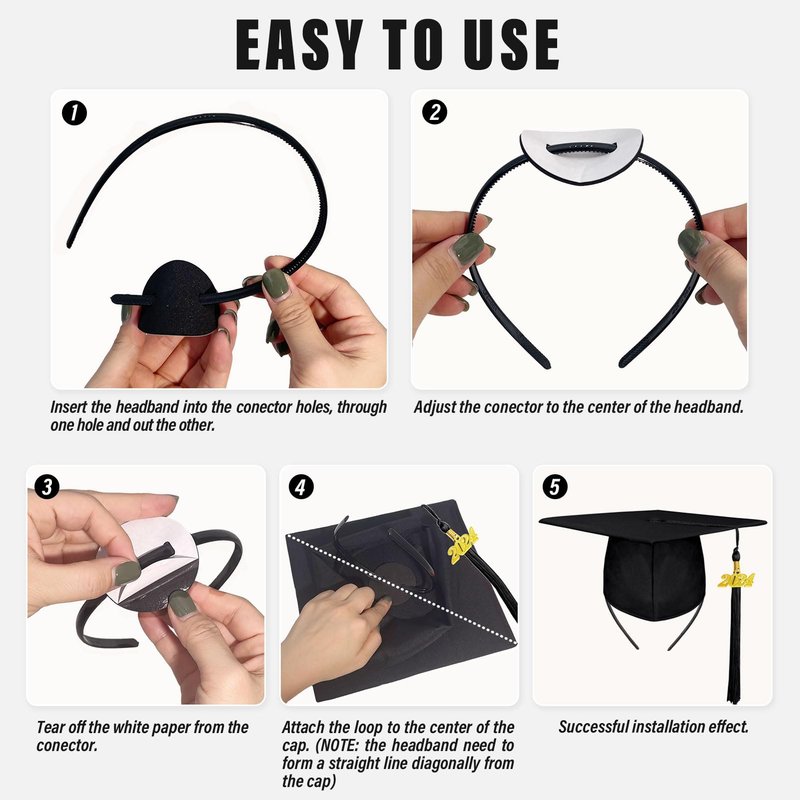 EASY TO USE

1

Insert the headband into the conector holes, through one hole and out the other.

2

Adjust the conector to the center of the headband.

3

Tear off the white paper from the conector.

4

2024

Attach the loop to the center of the cap. (NOTE: the headband need to form a straight line diagonally from the cap)

5

2024

Successful installation effect.