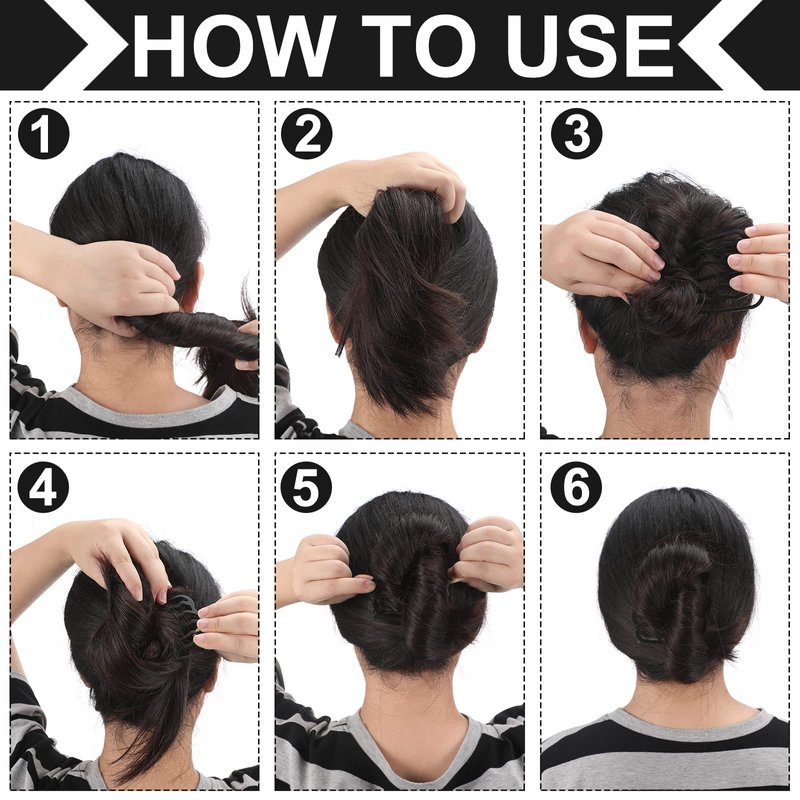 HOW TO USE

1

2

3

4

5

6