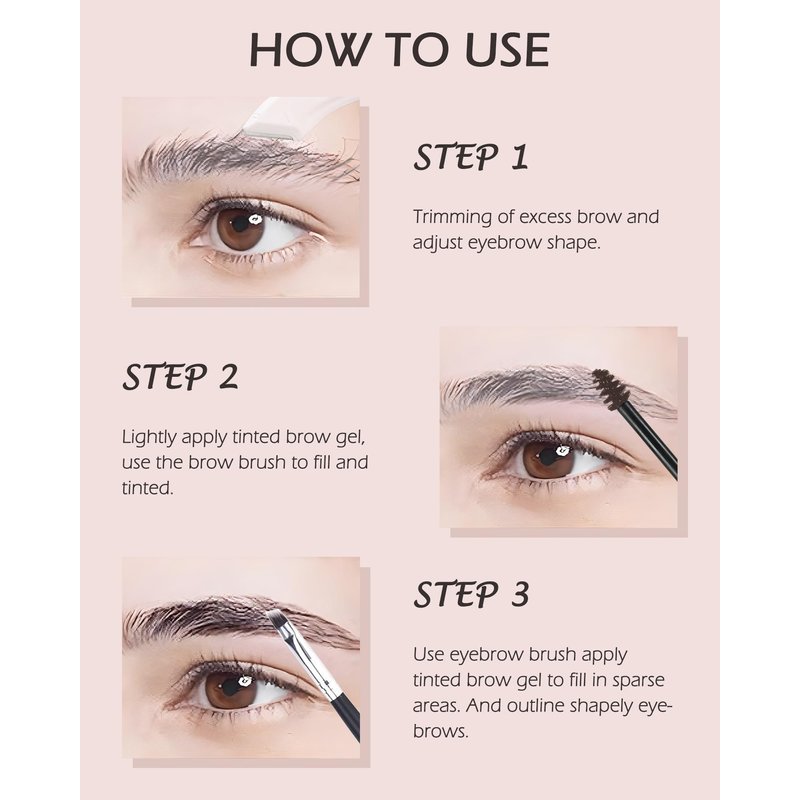 HOW TO USE

STEP 1

Trimming of excess brow and adjust eyebrow shape.

STEP 2

Lightly apply tinted brow gel, use the brow brush to fill and tinted.

STEP 3

Use eyebrow brush apply tinted brow gel to fill in sparse areas. And outline shapely eyebrows.