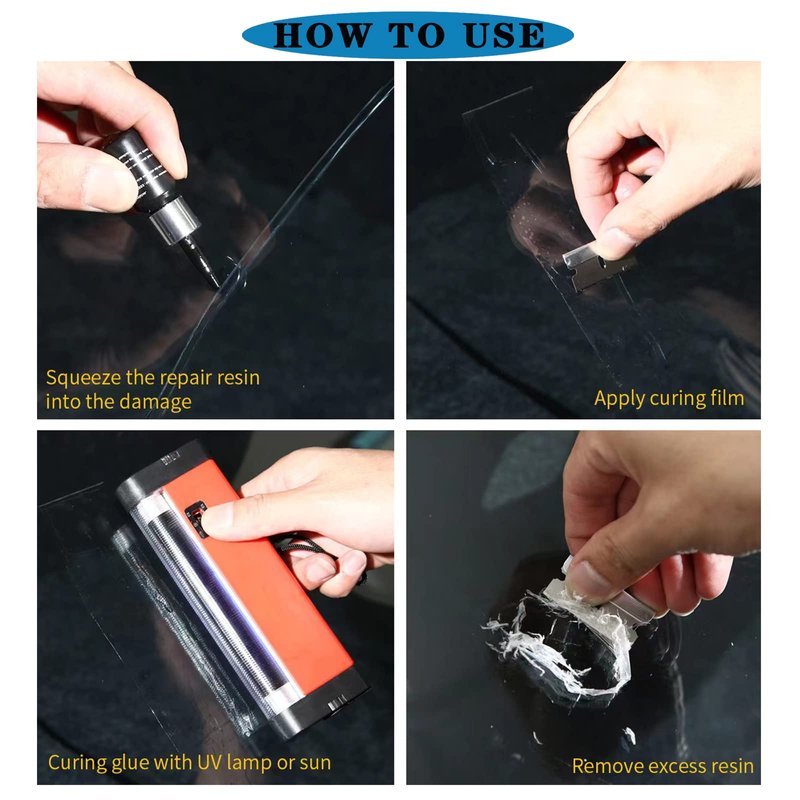 HOW TO USE

Squeeze the repair resin into the damage

Apply curing film

Curing glue with UV lamp or sun

Remove excess resin