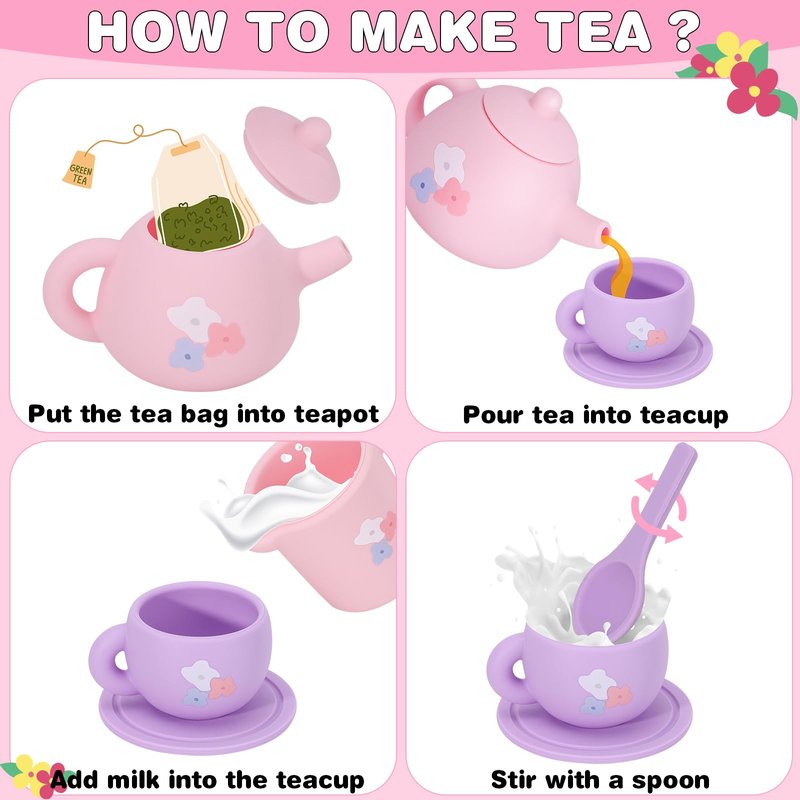 HOW TO MAKE TEA ?

GREEN TEA

Put the tea bag into teapot

Pour tea into teacup

Add milk into the teacup

Stir with a spoon