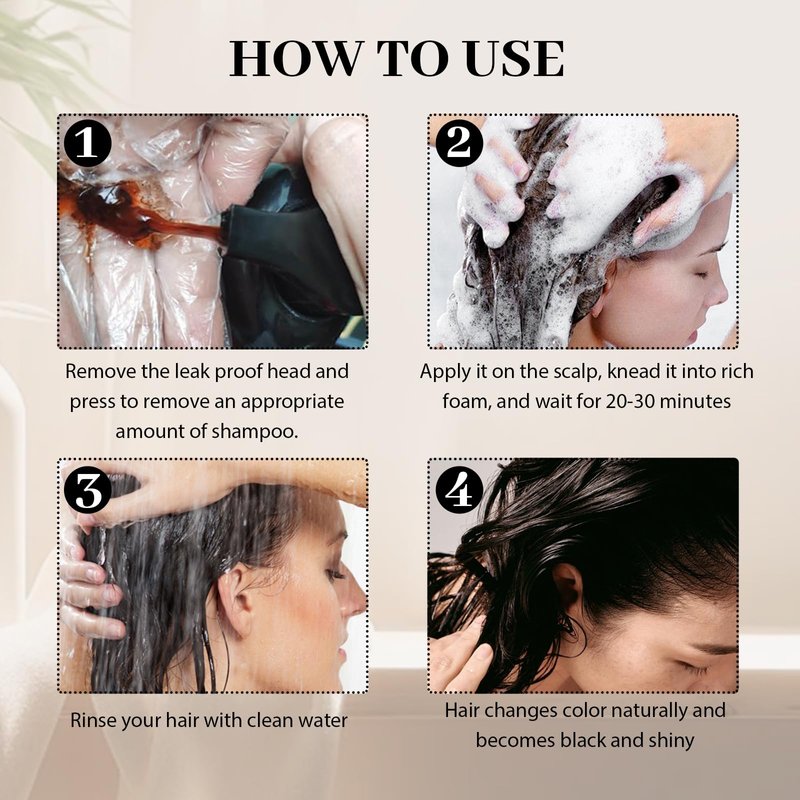 HOW TO USE

1

Remove the leak proof head and press to remove an appropriate amount of shampoo.

2

Apply it on the scalp, knead it into rich foam, and wait for 20-30 minutes

3

Rinse your hair with clean water

4

Hair changes color naturally and becomes black and shiny