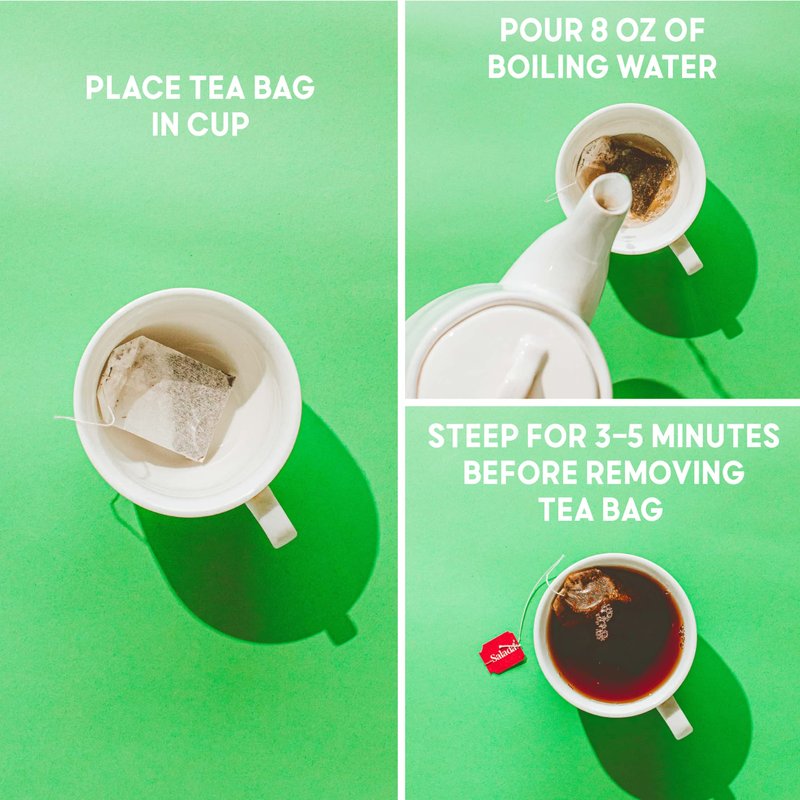 PLACE TEA BAG IN CUP

POUR 8 OZ OF BOILING WATER

STEEP FOR 3-5 MINUTES BEFORE REMOVING TEA BAG

Salada